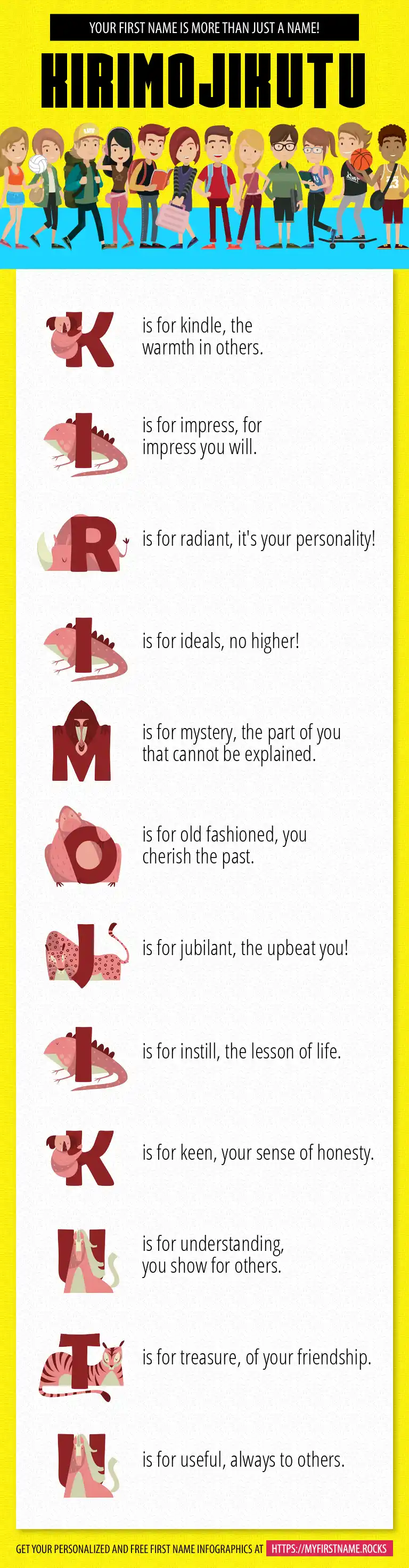 YOUR FIRST NAME IS MORE THAN JUST A NAME!

KIRIMOJIKUTU

K is for kindle, the warmth in others.

I is for impress, for impress you will.

R is for radiant, it's your personality!

I is for ideals, no higher!

M is for mystery, the part of you that cannot be explained.

O is for old fashioned, you cherish the past.

J is for jubilant, the upbeat you!

I is for instill, the lesson of life.

K is for keen, your sense of honesty.

U is for understanding, you show for others.

T is for treasure, of your friendship.

U is for useful, always to others.

GET YOUR PERSONALIZED AND FREE FIRST NAME INFOGRAPHICS AT HTTPS://MYFIRSTNAME.ROCKS