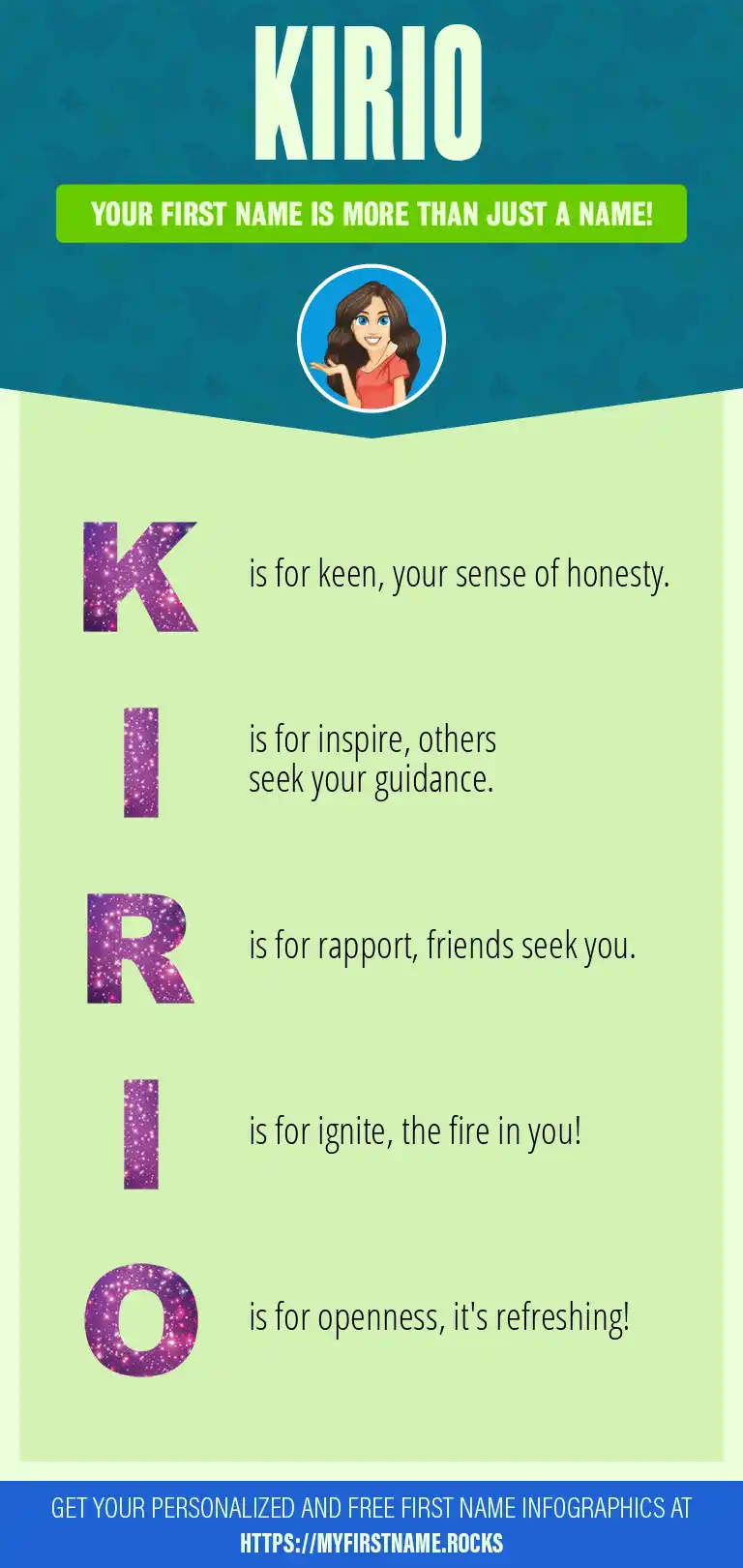 KIRIO

YOUR FIRST NAME IS MORE THAN JUST A NAME!

K is for keen, your sense of honesty.

I is for inspire, others seek your guidance.

R is for rapport, friends seek you.

I is for ignite, the fire in you!

O is for openness, it's refreshing!

GET YOUR PERSONALIZED AND FREE FIRST NAME INFOGRAPHICS AT HTTPS://MYFIRSTNAME.ROCKS