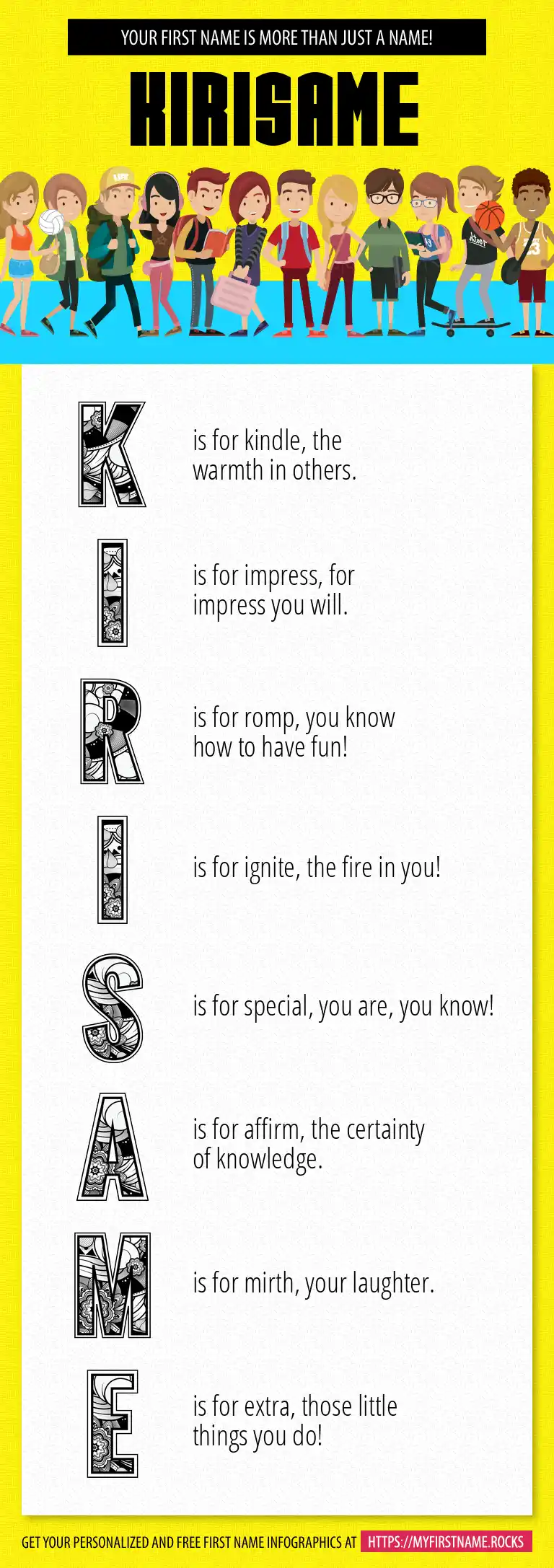 YOUR FIRST NAME IS MORE THAN JUST A NAME!

KIRISAME

K is for kindle, the warmth in others.

I is for impress, for impress you will.

R is for romp, you know how to have fun!

I is for ignite, the fire in you!

S is for special, you are, you know!

A is for affirm, the certainty of knowledge.

M is for mirth, your laughter.

E is for extra, those little things you do!

GET YOUR PERSONALIZED AND FREE FIRST NAME INFOGRAPHICS AT HTTPS://MYFIRSTNAME.ROCKS