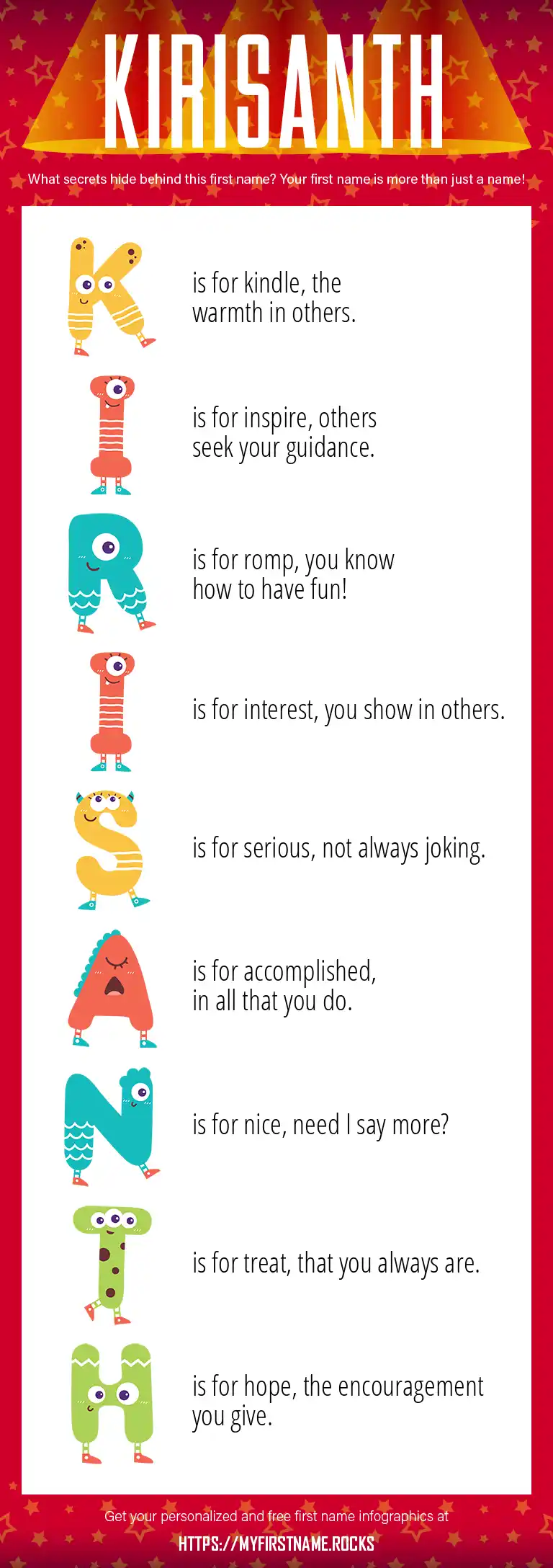 KIRISANTH

What secrets hide behind this first name? Your first name is more than just a name!

K is for kindle, the warmth in others.

I is for inspire, others seek your guidance.

R is for romp, you know how to have fun!

I is for interest, you show in others.

S is for serious, not always joking.

A is for accomplished, in all that you do.

N is for nice, need I say more?

T is for treat, that you always are.

H is for hope, the encouragement you give.

Get your personalized and free first name infographics at

HTTPS://MYFIRSTNAME.ROCKS