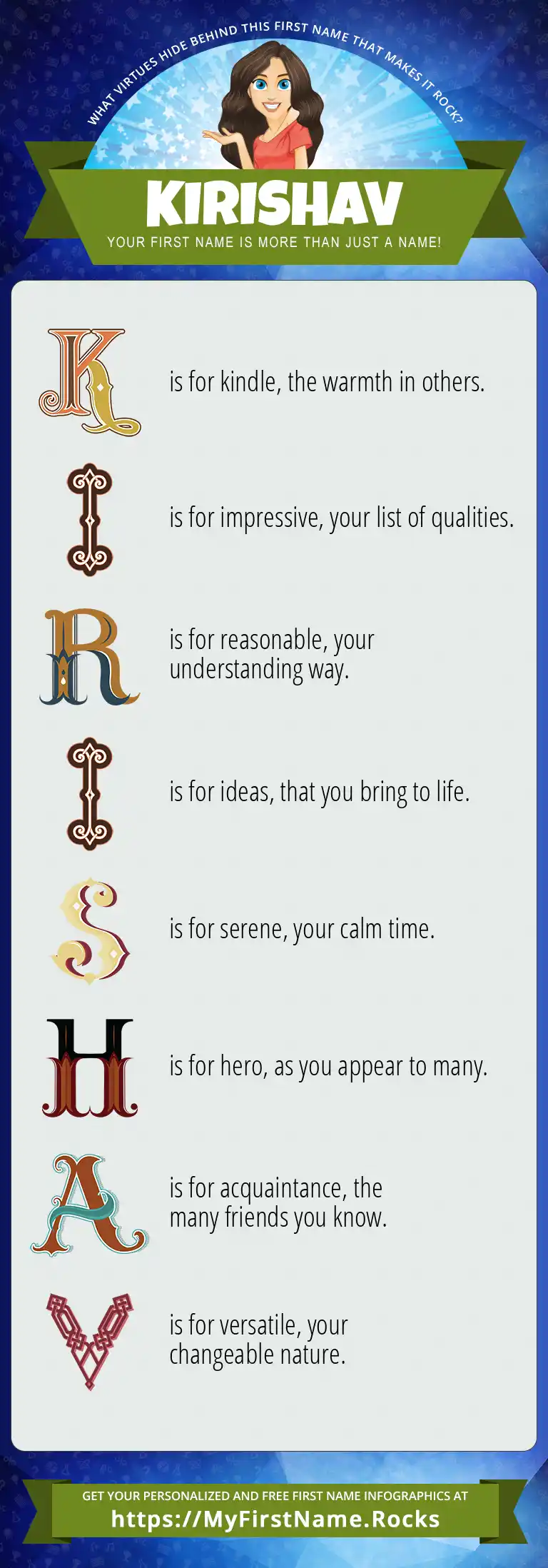 WHAT VIRTUES HIDE BEHIND THIS FIRST NAME THAT MAKES IT ROCK?

KIRISHAV

YOUR FIRST NAME IS MORE THAN JUST A NAME!

K is for kindle, the warmth in others.

I is for impressive, your list of qualities.

R is for reasonable, your understanding way.

I is for ideas, that you bring to life.

S is for serene, your calm time.

H is for hero, as you appear to many.

A is for acquaintance, the many friends you know.

V is for versatile, your changeable nature.

GET YOUR PERSONALIZED AND FREE FIRST NAME INFOGRAPHICS AT
https://MyFirstName.Rocks