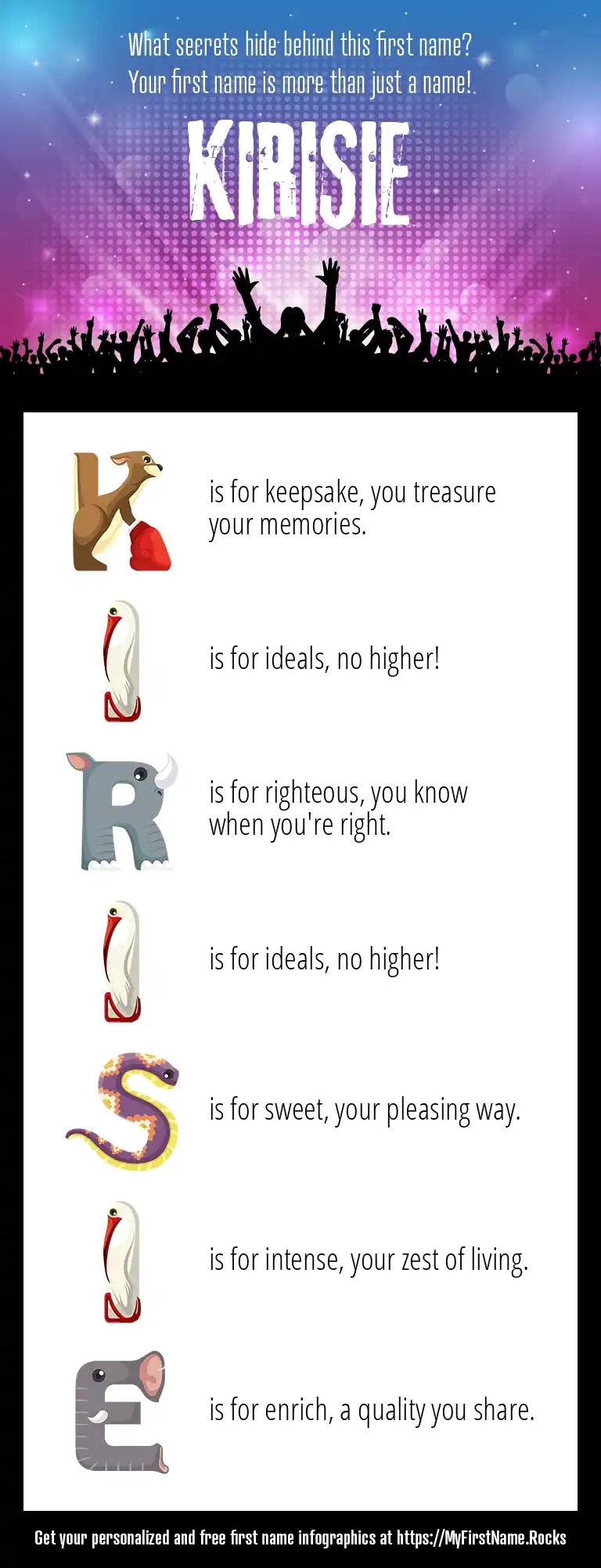 What secrets hide behind this first name?
Your first name is more than just a name!

KIRISIE

K is for keepsake, you treasure your memories.

I is for ideals, no higher!

R is for righteous, you know when you're right.

I is for ideals, no higher!

S is for sweet, your pleasing way.

I is for intense, your zest of living.

E is for enrich, a quality you share.

Get your personalized and free first name infographics at https://MyFirstName.Rocks