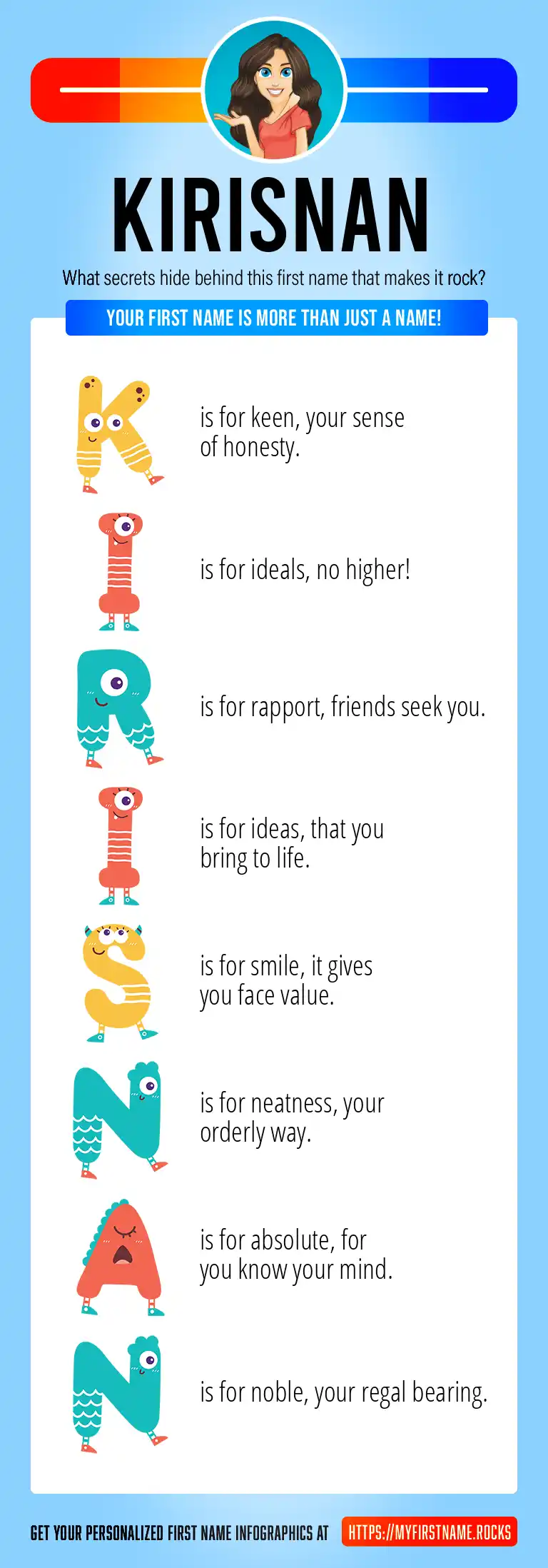 KIRISNAN

What secrets hide behind this first name that makes it rock?

YOUR FIRST NAME IS MORE THAN JUST A NAME!

K is for keen, your sense of honesty.

I is for ideals, no higher!

R is for rapport, friends seek you.

I is for ideas, that you bring to life.

S is for smile, it gives you face value.

N is for neatness, your orderly way.

A is for absolute, for you know your mind.

N is for noble, your regal bearing.

GET YOUR PERSONALIZED FIRST NAME INFOGRAPHICS AT HTTPS://MYFIRSTNAME.ROCKS