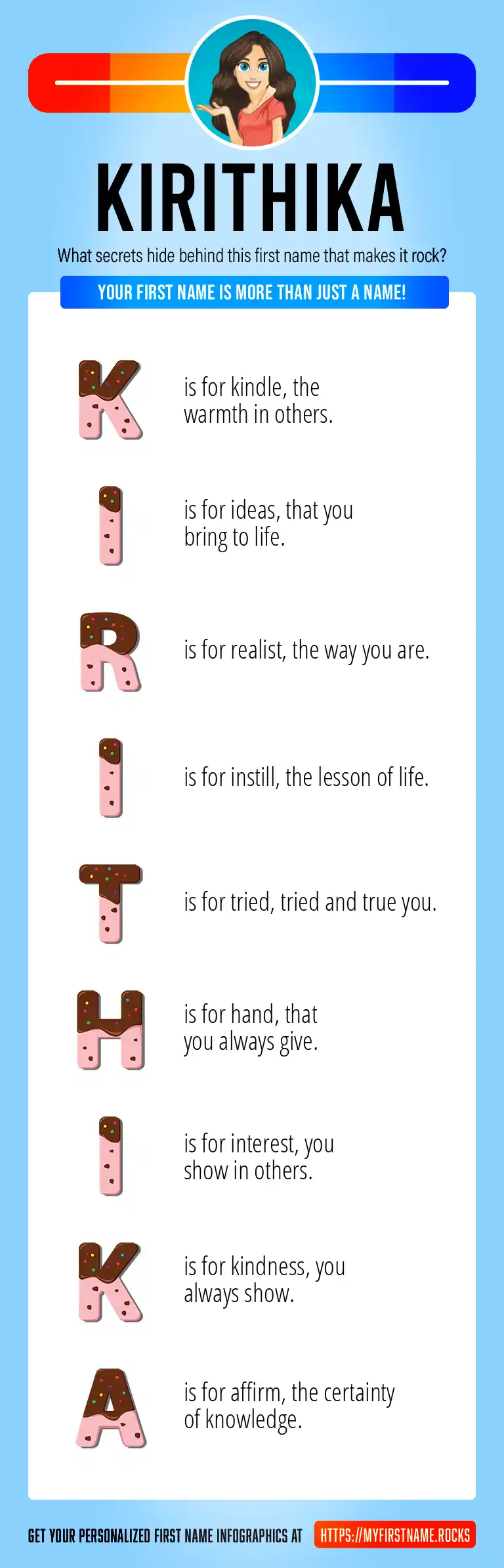 KIRITHIKA

What secrets hide behind this first name that makes it rock?

YOUR FIRST NAME IS MORE THAN JUST A NAME!

K is for kindle, the warmth in others.

I is for ideas, that you bring to life.

R is for realist, the way you are.

I is for instill, the lesson of life.

T is for tried, tried and true you.

H is for hand, that you always give.

I is for interest, you show in others.

K is for kindness, you always show.

A is for affirm, the certainty of knowledge.

GET YOUR PERSONALIZED FIRST NAME INFOGRAPHICS AT HTTPS://MYFIRSTNAME.ROCKS