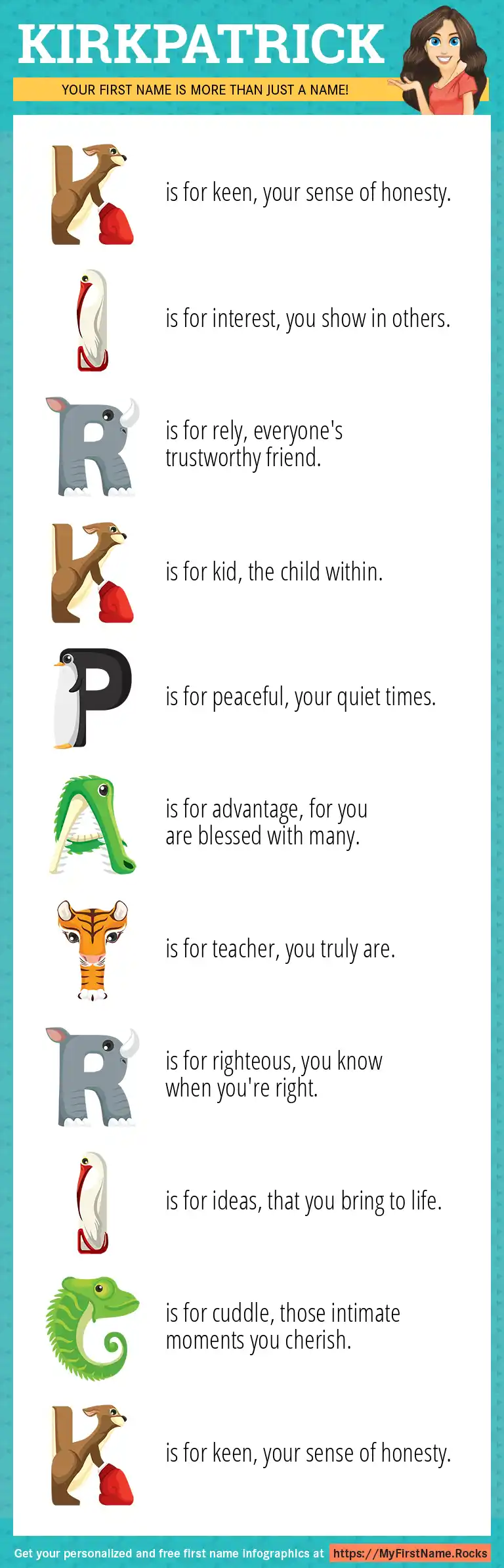 KIRKPATRICK

YOUR FIRST NAME IS MORE THAN JUST A NAME!

K is for keen, your sense of honesty.

I is for interest, you show in others.

R is for rely, everyone's trustworthy friend.

K is for kid, the child within.

P is for peaceful, your quiet times.

A is for advantage, for you are blessed with many.

T is for teacher, you truly are.

R is for righteous, you know when you're right.

I is for ideas, that you bring to life.

C is for cuddle, those intimate moments you cherish.

K is for keen, your sense of honesty.

Get your personalized and free first name infographics at https://MyFirstName.Rocks