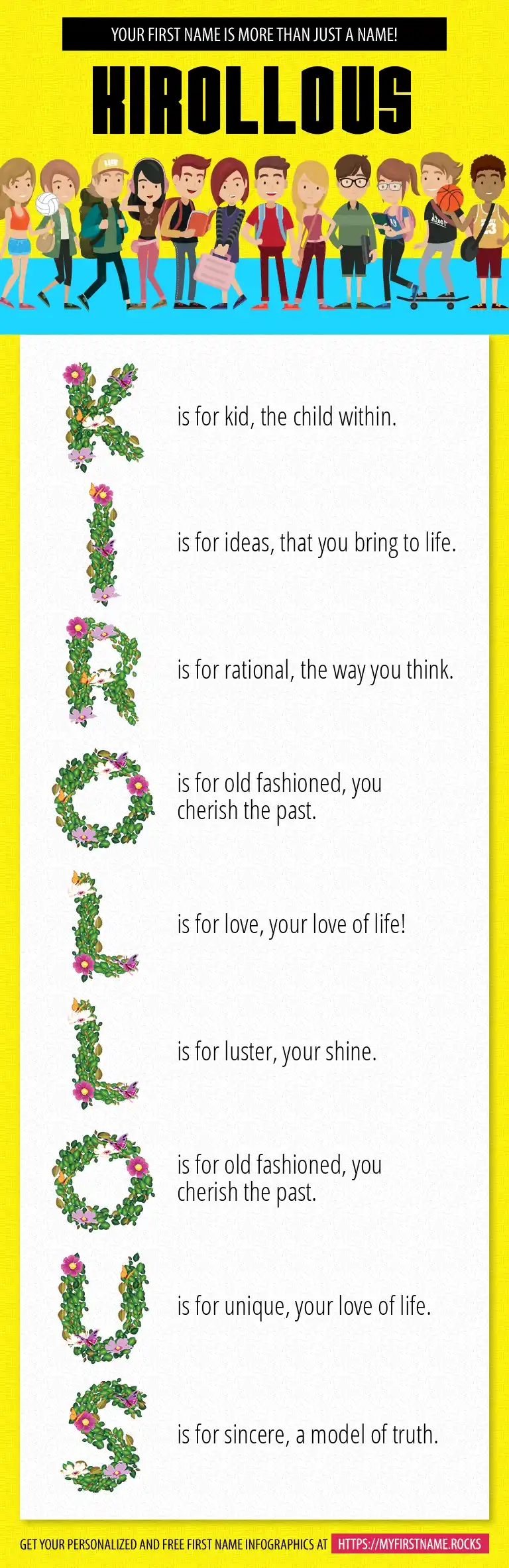 YOUR FIRST NAME IS MORE THAN JUST A NAME!

KIROLLOUS

K is for kid, the child within.

I is for ideas, that you bring to life.

R is for rational, the way you think.

O is for old fashioned, you cherish the past.

L is for love, your love of life!

L is for luster, your shine.

O is for old fashioned, you cherish the past.

U is for unique, your love of life.

S is for sincere, a model of truth.

GET YOUR PERSONALIZED AND FREE FIRST NAME INFOGRAPHICS AT HTTPS://MYFIRSTNAME.ROCKS