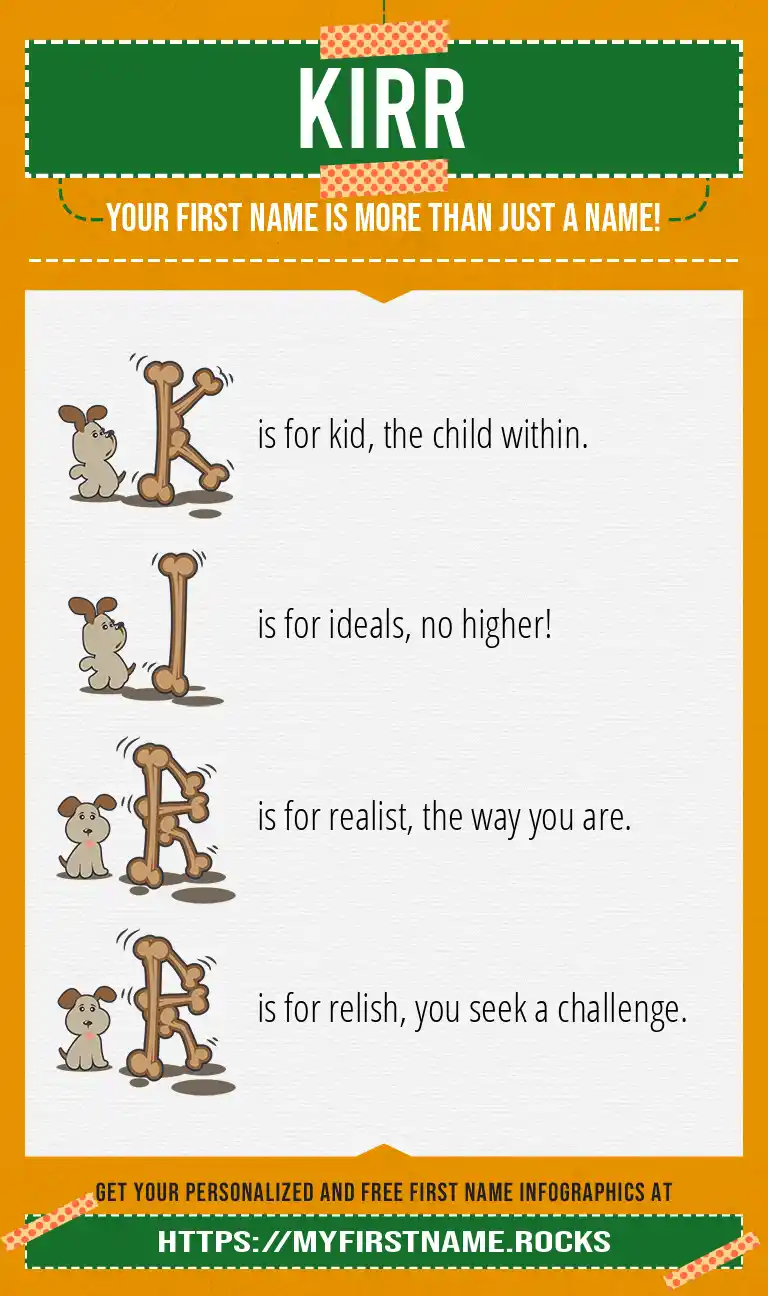 KIRR

YOUR FIRST NAME IS MORE THAN JUST A NAME!

K is for kid, the child within.

I is for ideals, no higher!

R is for realist, the way you are.

R is for relish, you seek a challenge.

GET YOUR PERSONALIZED AND FREE FIRST NAME INFOGRAPHICS AT

HTTPS://MYFIRSTNAME.ROCKS