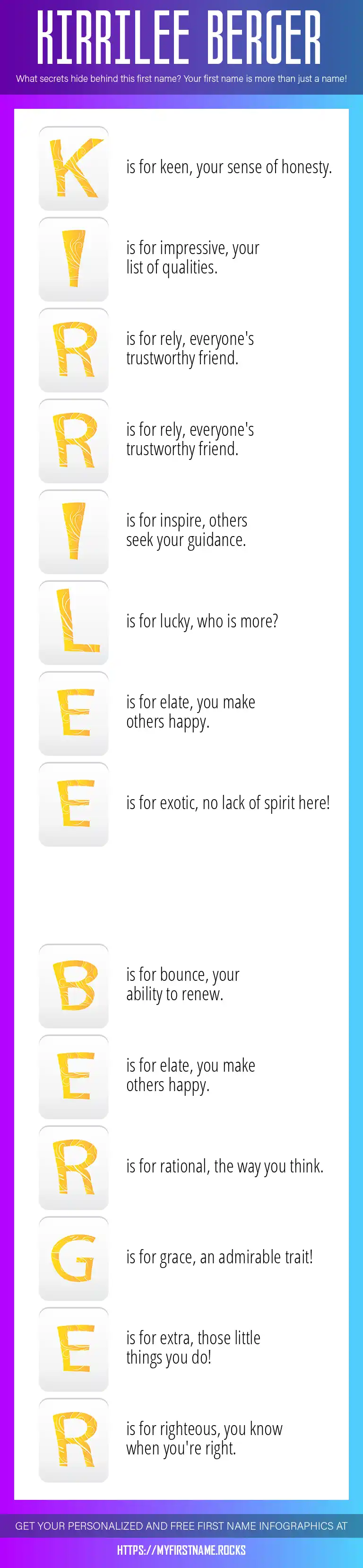 KIRRILEE BERGER

What secrets hide behind this first name? Your first name is more than just a name!

K is for keen, your sense of honesty.

I is for impressive, your list of qualities.

R is for rely, everyone's trustworthy friend.

R is for rely, everyone's trustworthy friend.

I is for inspire, others seek your guidance.

L is for lucky, who is more?

E is for elate, you make others happy.

E is for exotic, no lack of spirit here!

B is for bounce, your ability to renew.

E is for elate, you make others happy.

R is for rational, the way you think.

G is for grace, an admirable trait!

E is for extra, those little things you do!

R is for righteous, you know when you're right.

GET YOUR PERSONALIZED AND FREE FIRST NAME INFOGRAPHICS AT

HTTPS://MYFIRSTNAME.ROCKS