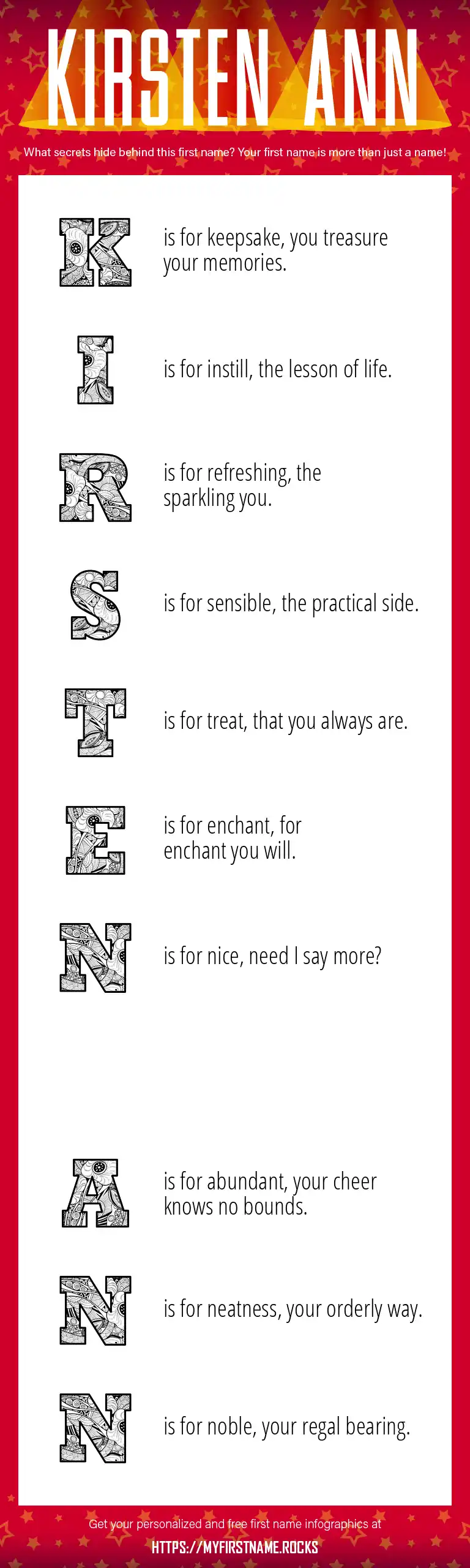 KIRSTEN ANN

What secrets hide behind this first name? Your first name is more than just a name!

K is for keepsake, you treasure your memories.

I is for instill, the lesson of life.

R is for refreshing, the sparkling you.

S is for sensible, the practical side.

T is for treat, that you always are.

E is for enchant, for enchant you will.

N is for nice, need I say more?

A is for abundant, your cheer knows no bounds.

N is for neatness, your orderly way.

N is for noble, your regal bearing.

Get your personalized and free first name infographics at

HTTPS://MYFIRSTNAME.ROCKS