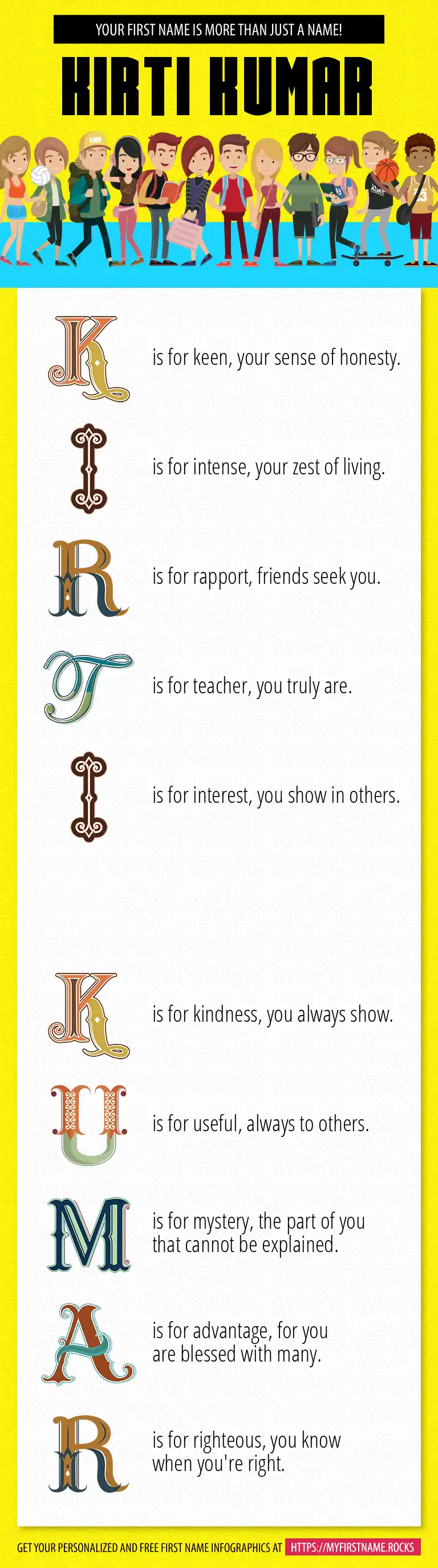 YOUR FIRST NAME IS MORE THAN JUST A NAME!

KIRTI KUMAR

K is for keen, your sense of honesty.

I is for intense, your zest of living.

R is for rapport, friends seek you.

T is for teacher, you truly are.

I is for interest, you show in others.

K is for kindness, you always show.

U is for useful, always to others.

M is for mystery, the part of you that cannot be explained.

A is for advantage, for you are blessed with many.

R is for righteous, you know when you're right.

GET YOUR PERSONALIZED AND FREE FIRST NAME INFOGRAPHICS AT HTTPS://MYFIRSTNAME.ROCKS