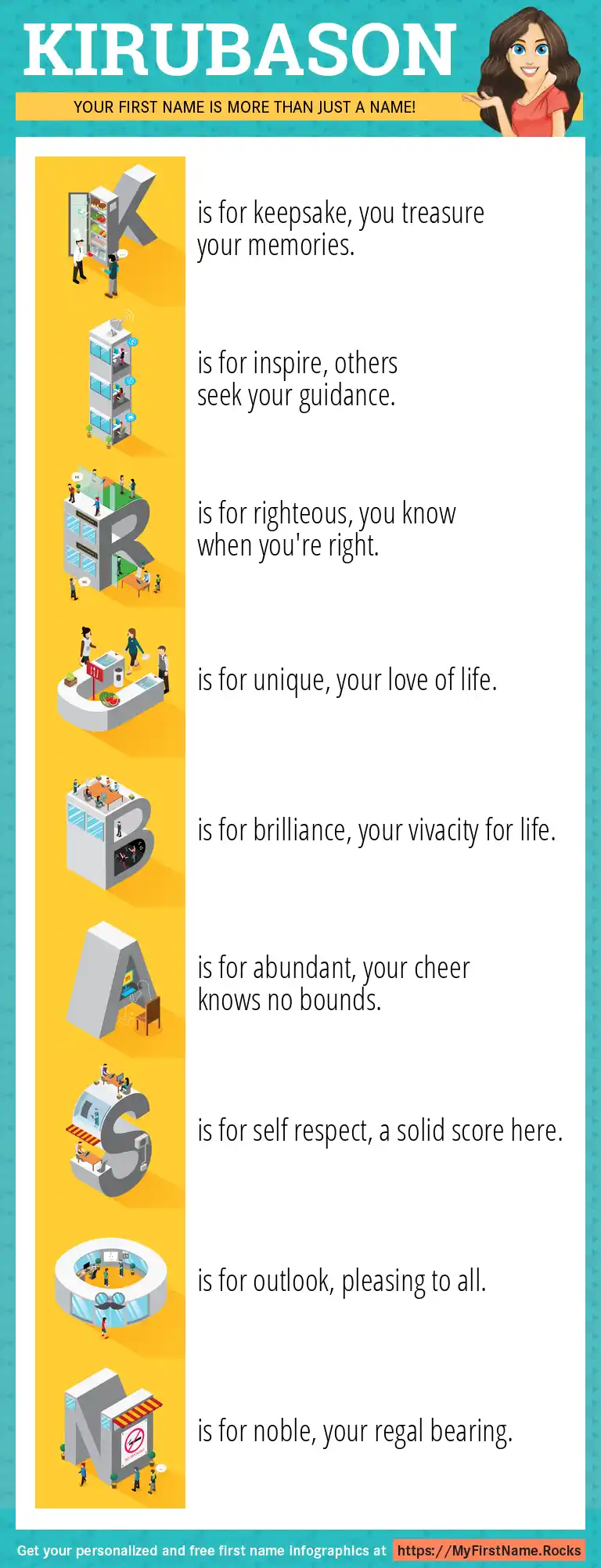 KIRUBASON

YOUR FIRST NAME IS MORE THAN JUST A NAME!

K is for keepsake, you treasure your memories.

I is for inspire, others seek your guidance.

R is for righteous, you know when you're right.

U is for unique, your love of life.

B is for brilliance, your vivacity for life.

A is for abundant, your cheer knows no bounds.

S is for self respect, a solid score here.

O is for outlook, pleasing to all.

N is for noble, your regal bearing.

Get your personalized and free first name infographics at https://MyFirstName.Rocks