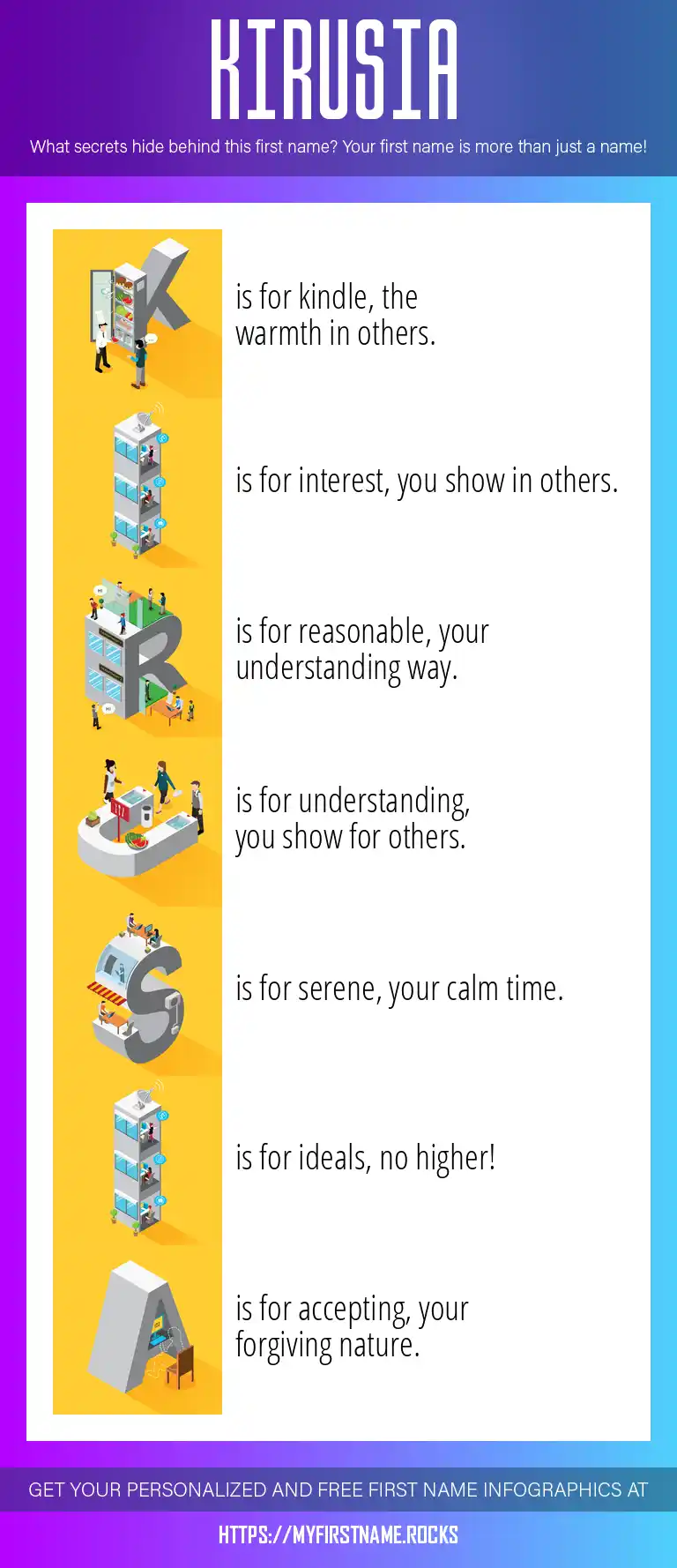 KIRUSIA

What secrets hide behind this first name? Your first name is more than just a name!

K is for kindle, the warmth in others.

I is for interest, you show in others.

R is for reasonable, your understanding way.

U is for understanding, you show for others.

S is for serene, your calm time.

I is for ideals, no higher!

A is for accepting, your forgiving nature.

GET YOUR PERSONALIZED AND FREE FIRST NAME INFOGRAPHICS AT

HTTPS://MYFIRSTNAME.ROCKS