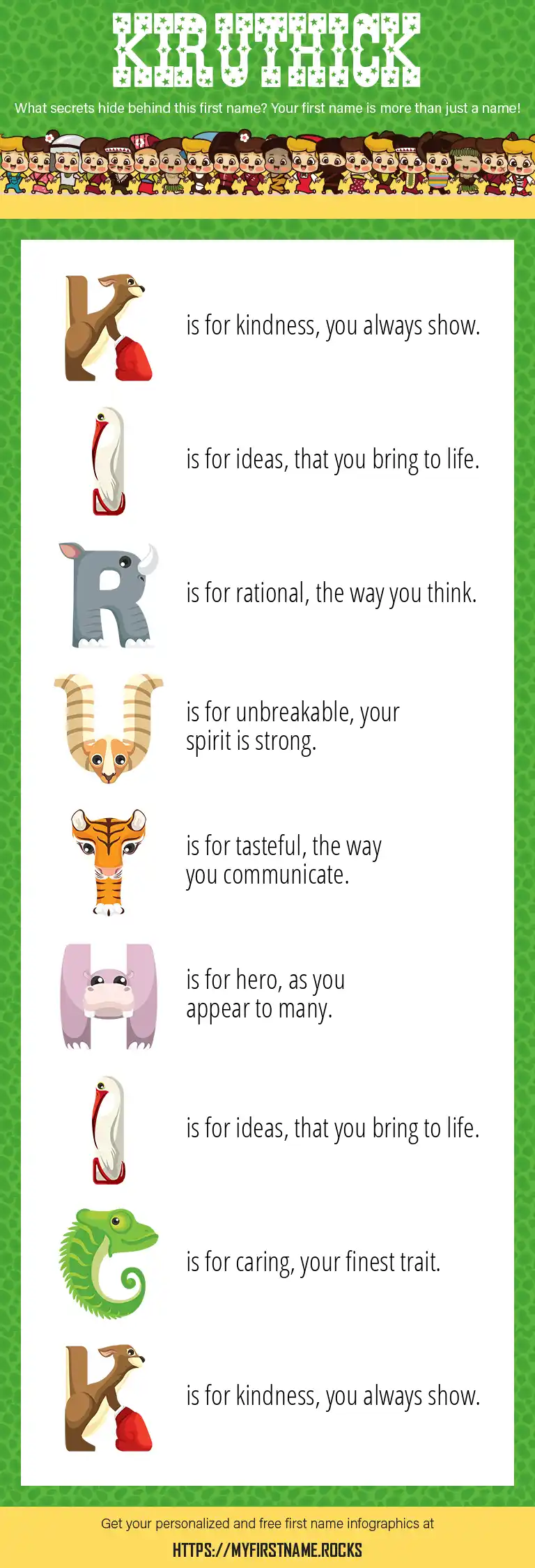 KIRUTHICK

What secrets hide behind this first name? Your first name is more than just a name!

K is for kindness, you always show.

I is for ideas, that you bring to life.

R is for rational, the way you think.

U is for unbreakable, your spirit is strong.

T is for tasteful, the way you communicate.

H is for hero, as you appear to many.

I is for ideas, that you bring to life.

C is for caring, your finest trait.

K is for kindness, you always show.

Get your personalized and free first name infographics at

HTTPS://MYFIRSTNAME.ROCKS