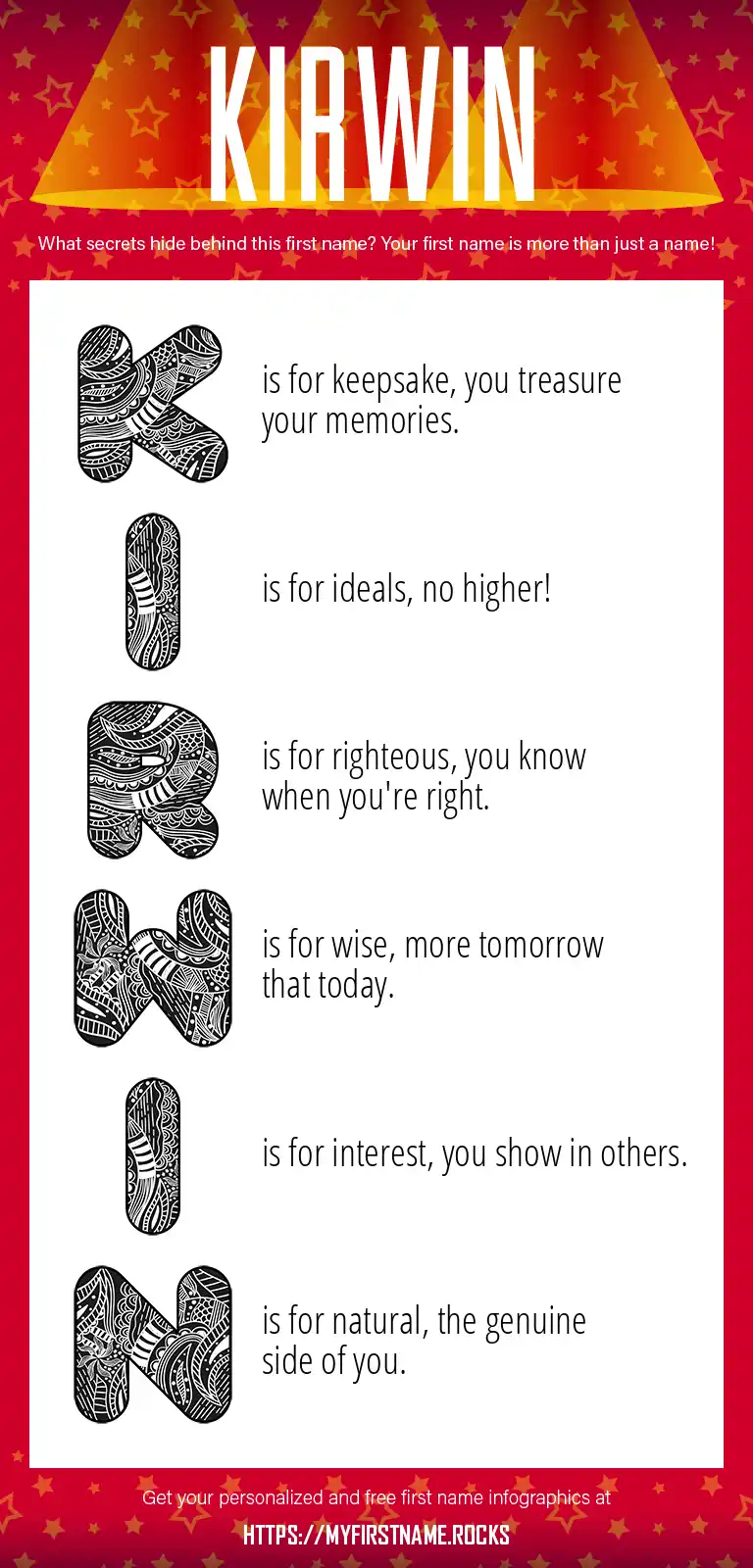 KIRWIN

What secrets hide behind this first name? Your first name is more than just a name!

K is for keepsake, you treasure your memories.

I is for ideals, no higher!

R is for righteous, you know when you're right.

W is for wise, more tomorrow that today.

I is for interest, you show in others.

N is for natural, the genuine side of you.

Get your personalized and free first name infographics at

HTTPS://MYFIRSTNAME.ROCKS