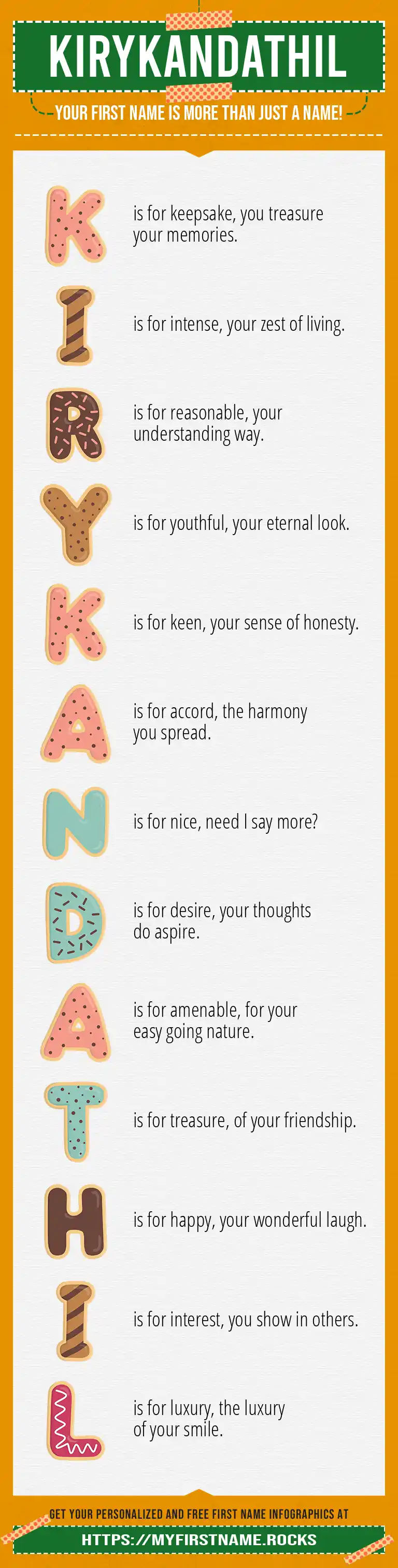 KIRYKANDATHIL

YOUR FIRST NAME IS MORE THAN JUST A NAME!

K is for keepsake, you treasure your memories.

I is for intense, your zest of living.

R is for reasonable, your understanding way.

Y is for youthful, your eternal look.

K is for keen, your sense of honesty.

A is for accord, the harmony you spread.

N is for nice, need I say more?

D is for desire, your thoughts do aspire.

A is for amenable, for your easy going nature.

T is for treasure, of your friendship.

H is for happy, your wonderful laugh.

I is for interest, you show in others.

L is for luxury, the luxury of your smile.

GET YOUR PERSONALIZED AND FREE FIRST NAME INFOGRAPHICS AT

HTTPS://MYFIRSTNAME.ROCKS