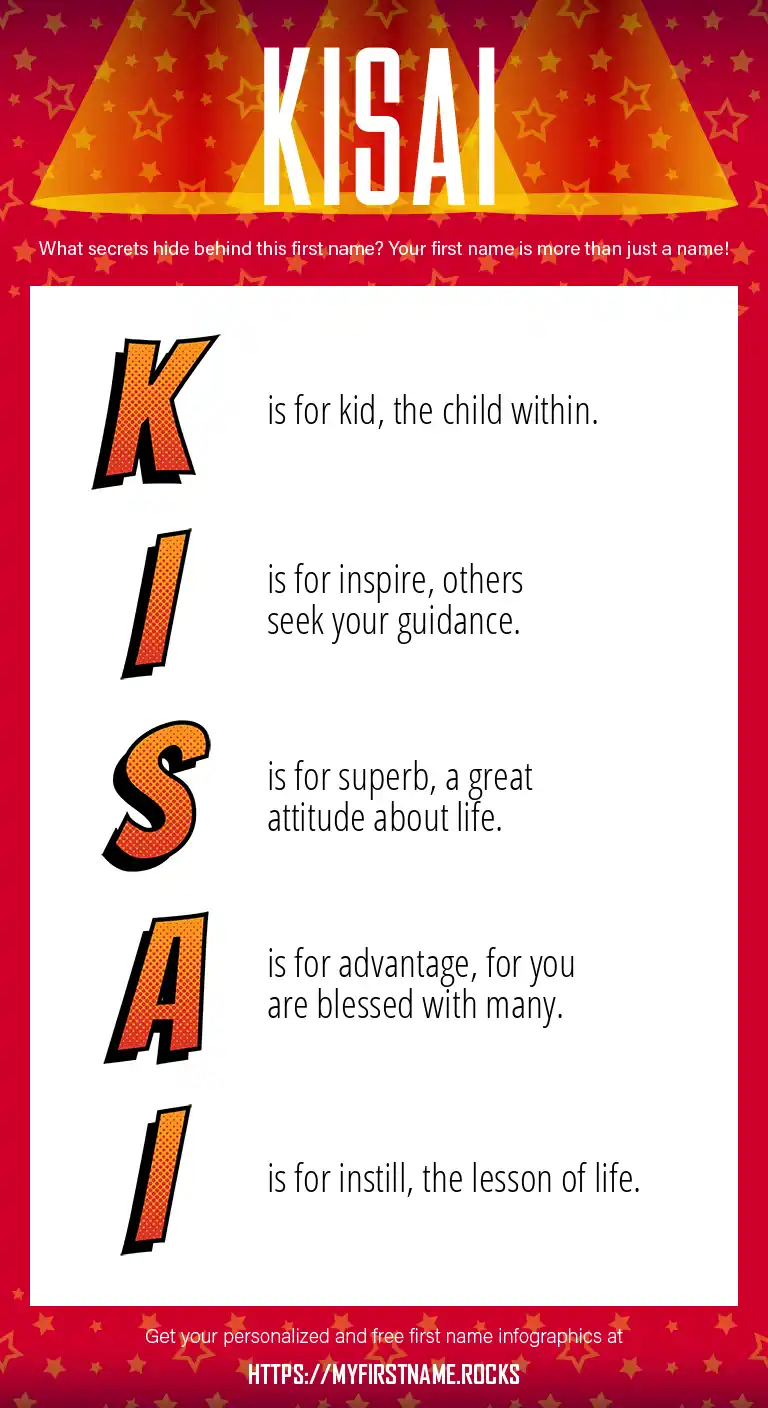 KISAI

What secrets hide behind this first name? Your first name is more than just a name!

K is for kid, the child within.

I is for inspire, others seek your guidance.

S is for superb, a great attitude about life.

A is for advantage, for you are blessed with many.

I is for instill, the lesson of life.

Get your personalized and free first name infographics at

HTTPS://MYFIRSTNAME.ROCKS