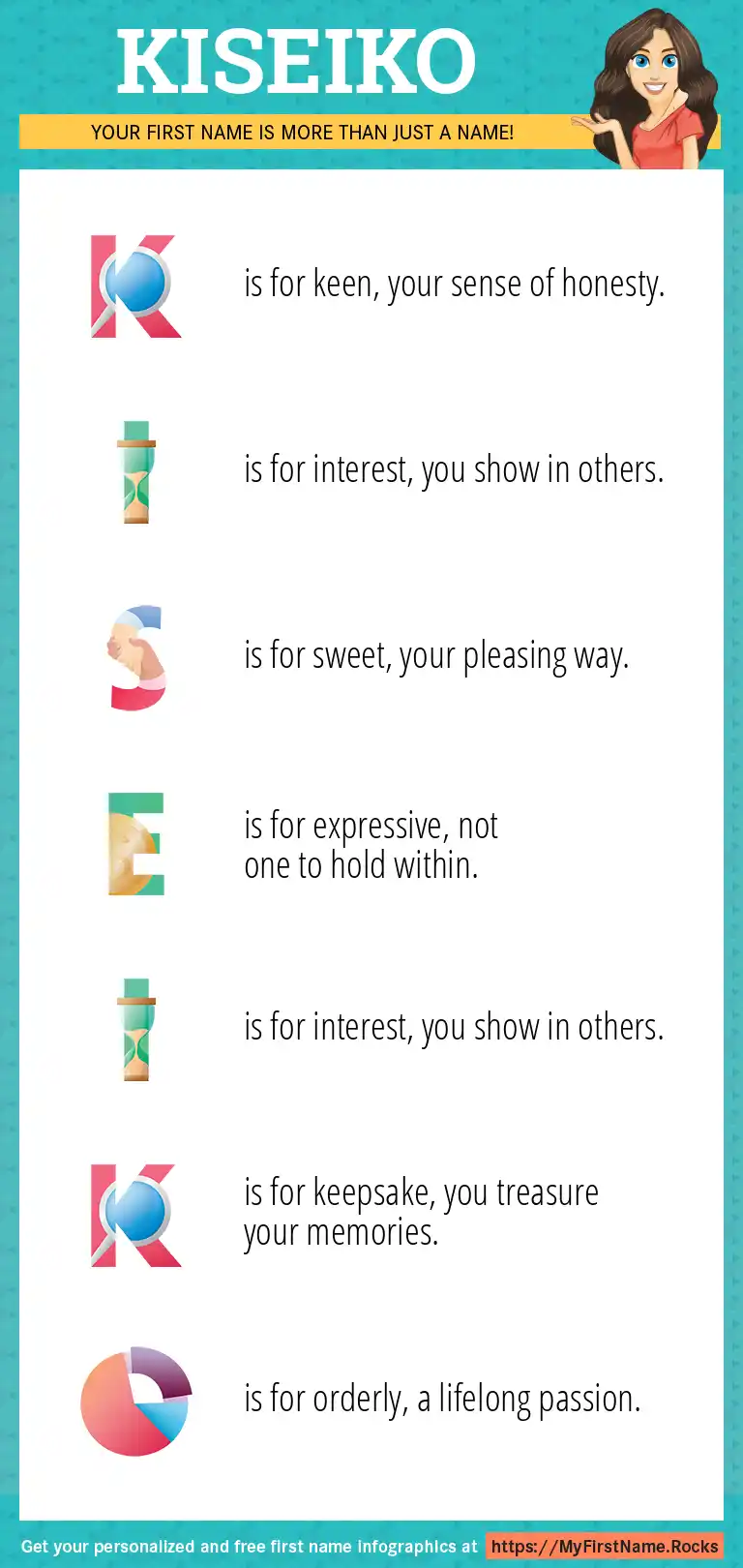 KISEIKO

YOUR FIRST NAME IS MORE THAN JUST A NAME!

K is for keen, your sense of honesty.

I is for interest, you show in others.

S is for sweet, your pleasing way.

E is for expressive, not one to hold within.

I is for interest, you show in others.

K is for keepsake, you treasure your memories.

O is for orderly, a lifelong passion.

Get your personalized and free first name infographics at https://MyFirstName.Rocks