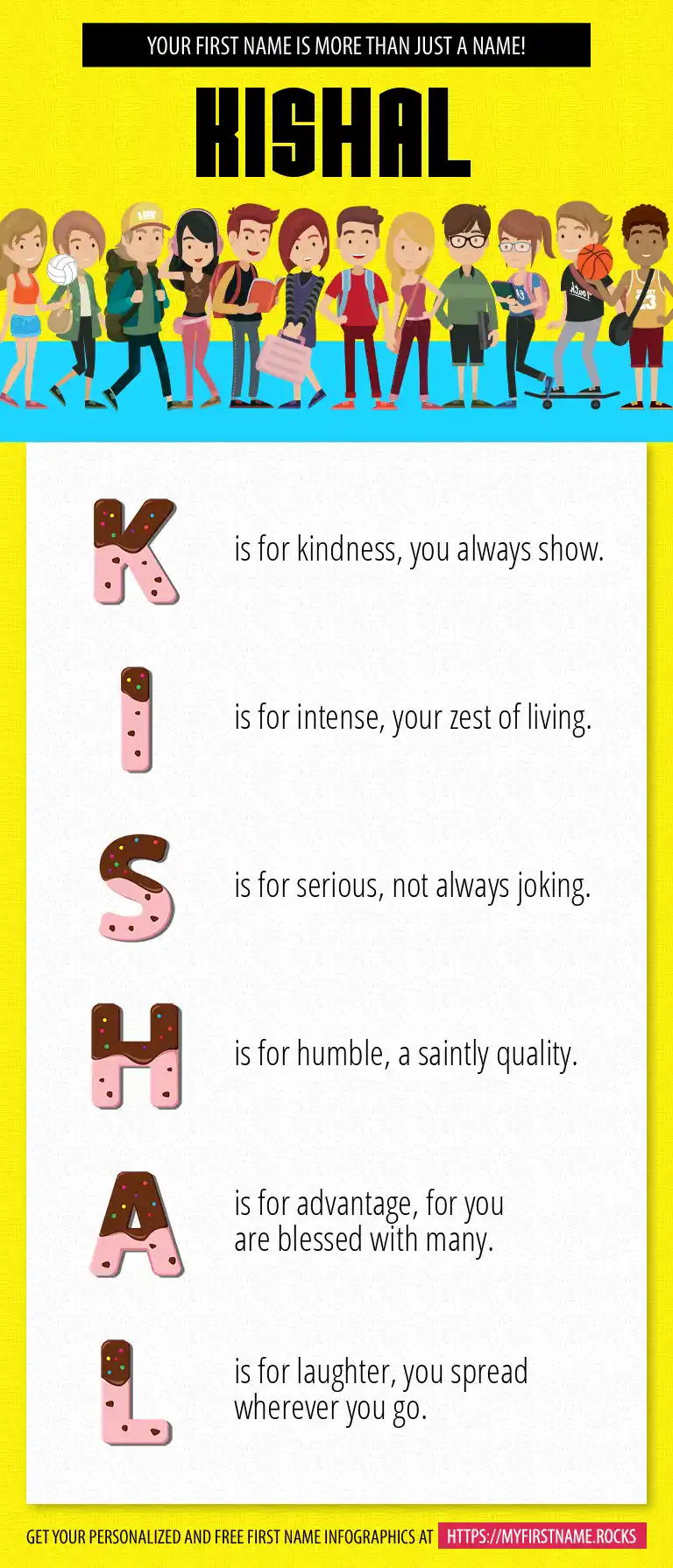 YOUR FIRST NAME IS MORE THAN JUST A NAME!

KISHAL

K is for kindness, you always show.

I is for intense, your zest of living.

S is for serious, not always joking.

H is for humble, a saintly quality.

A is for advantage, for you are blessed with many.

L is for laughter, you spread wherever you go.

GET YOUR PERSONALIZED AND FREE FIRST NAME INFOGRAPHICS AT HTTPS://MYFIRSTNAME.ROCKS