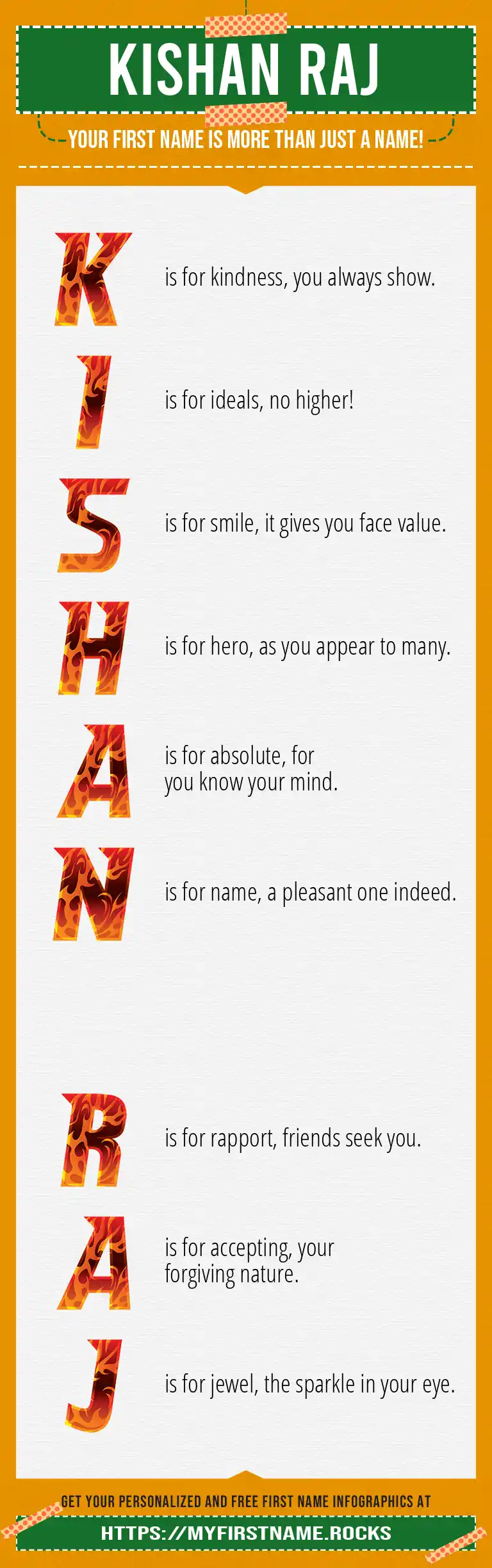 KISHAN RAJ

YOUR FIRST NAME IS MORE THAN JUST A NAME!

K is for kindness, you always show.

I is for ideals, no higher!

S is for smile, it gives you face value.

H is for hero, as you appear to many.

A is for absolute, for you know your mind.

N is for name, a pleasant one indeed.

R is for rapport, friends seek you.

A is for accepting, your forgiving nature.

J is for jewel, the sparkle in your eye.

GET YOUR PERSONALIZED AND FREE FIRST NAME INFOGRAPHICS AT

HTTPS://MYFIRSTNAME.ROCKS