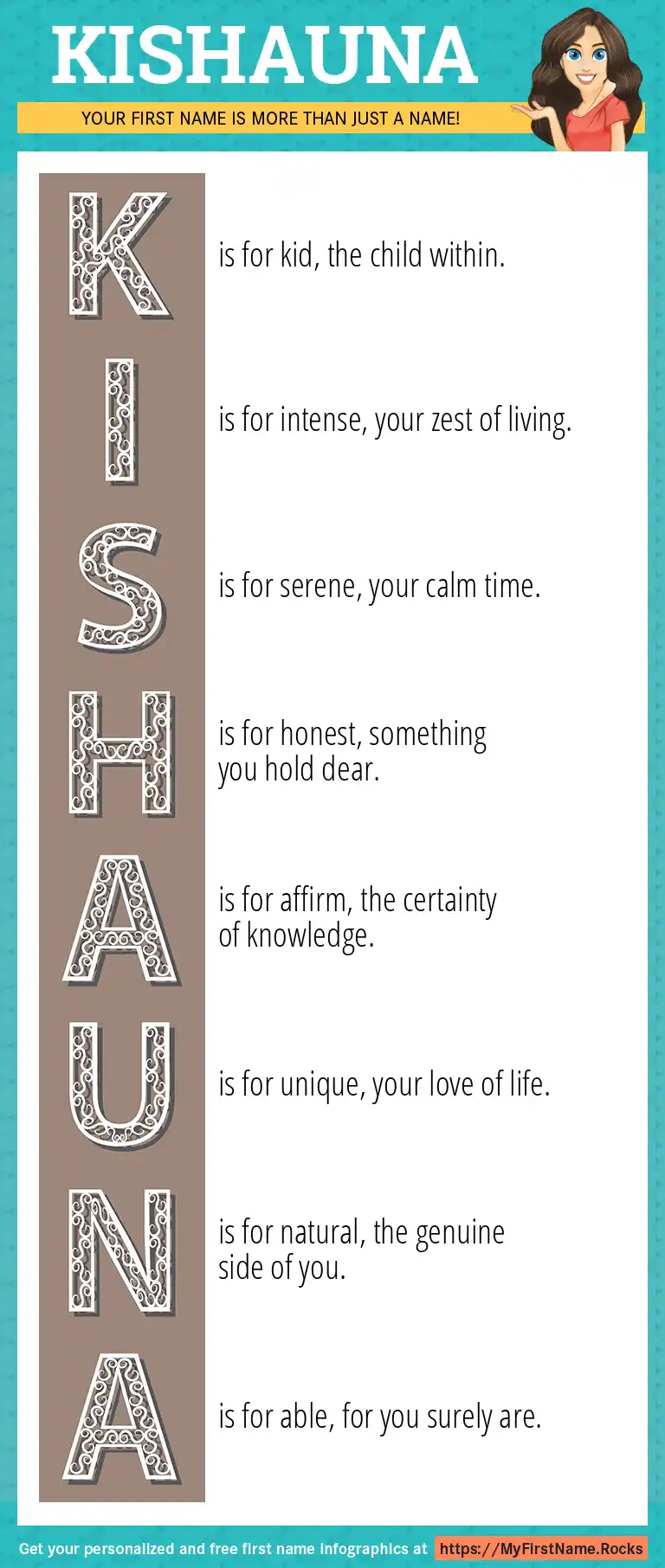 KISHAUNA

YOUR FIRST NAME IS MORE THAN JUST A NAME!

K is for kid, the child within.

I is for intense, your zest of living.

S is for serene, your calm time.

H is for honest, something you hold dear.

A is for affirm, the certainty of knowledge.

U is for unique, your love of life.

N is for natural, the genuine side of you.

A is for able, for you surely are.

Get your personalized and free first name infographics at https://MyFirstName.Rocks