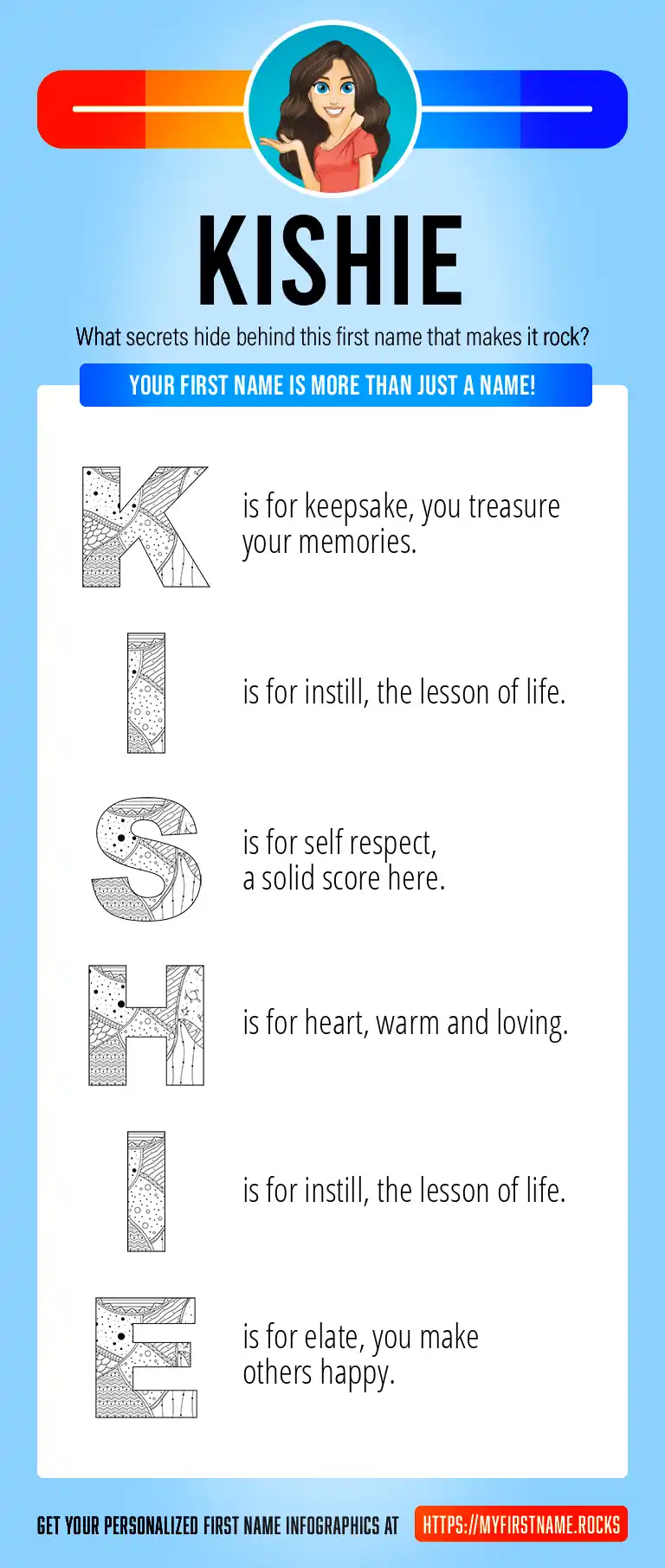 KISHIE

What secrets hide behind this first name that makes it rock?

YOUR FIRST NAME IS MORE THAN JUST A NAME!

K is for keepsake, you treasure your memories.

I is for instill, the lesson of life.

S is for self respect, a solid score here.

H is for heart, warm and loving.

I is for instill, the lesson of life.

E is for elate, you make others happy.

GET YOUR PERSONALIZED FIRST NAME INFOGRAPHICS AT HTTPS://MYFIRSTNAME.ROCKS