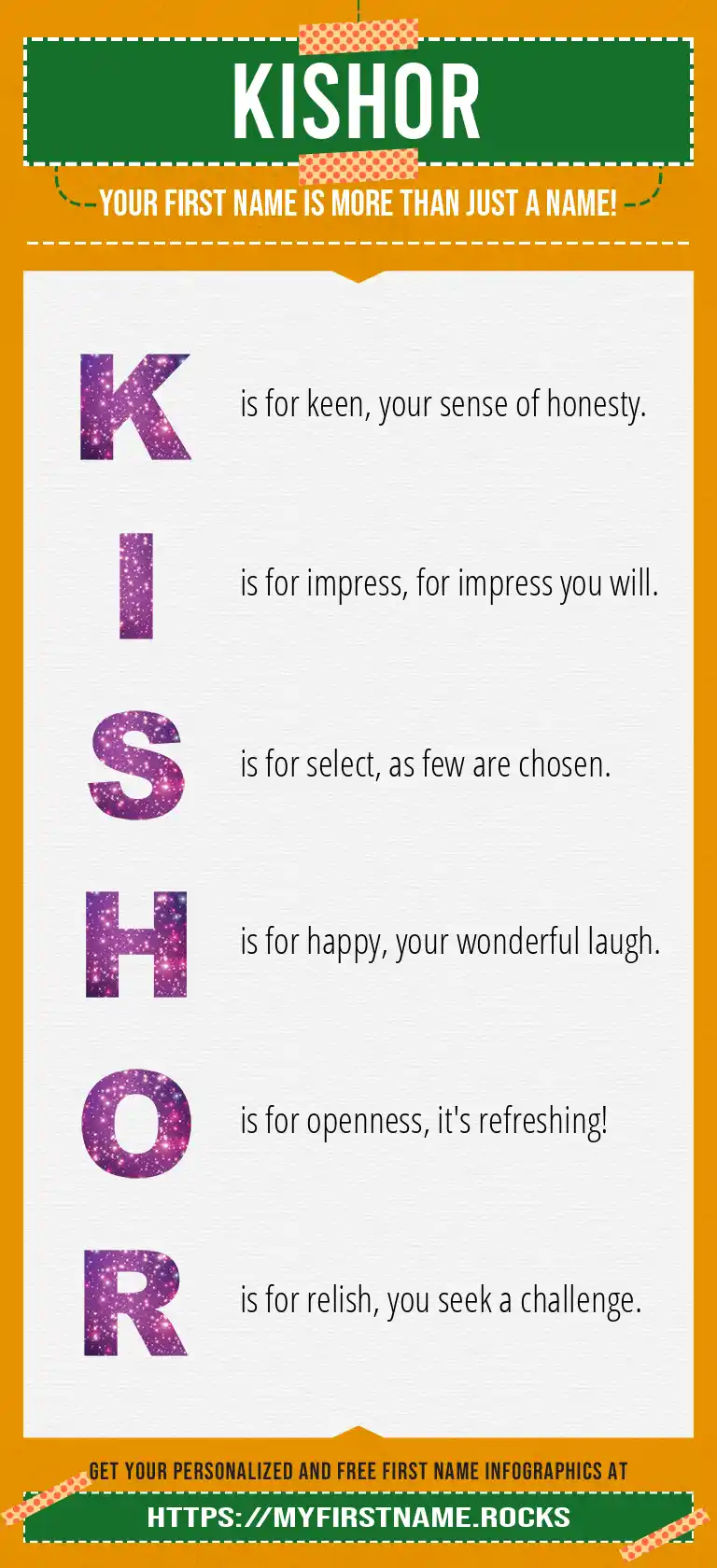 KISHOR

YOUR FIRST NAME IS MORE THAN JUST A NAME!

K is for keen, your sense of honesty.

I is for impress, for impress you will.

S is for select, as few are chosen.

H is for happy, your wonderful laugh.

O is for openness, it's refreshing!

R is for relish, you seek a challenge.

GET YOUR PERSONALIZED AND FREE FIRST NAME INFOGRAPHICS AT

HTTPS://MYFIRSTNAME.ROCKS