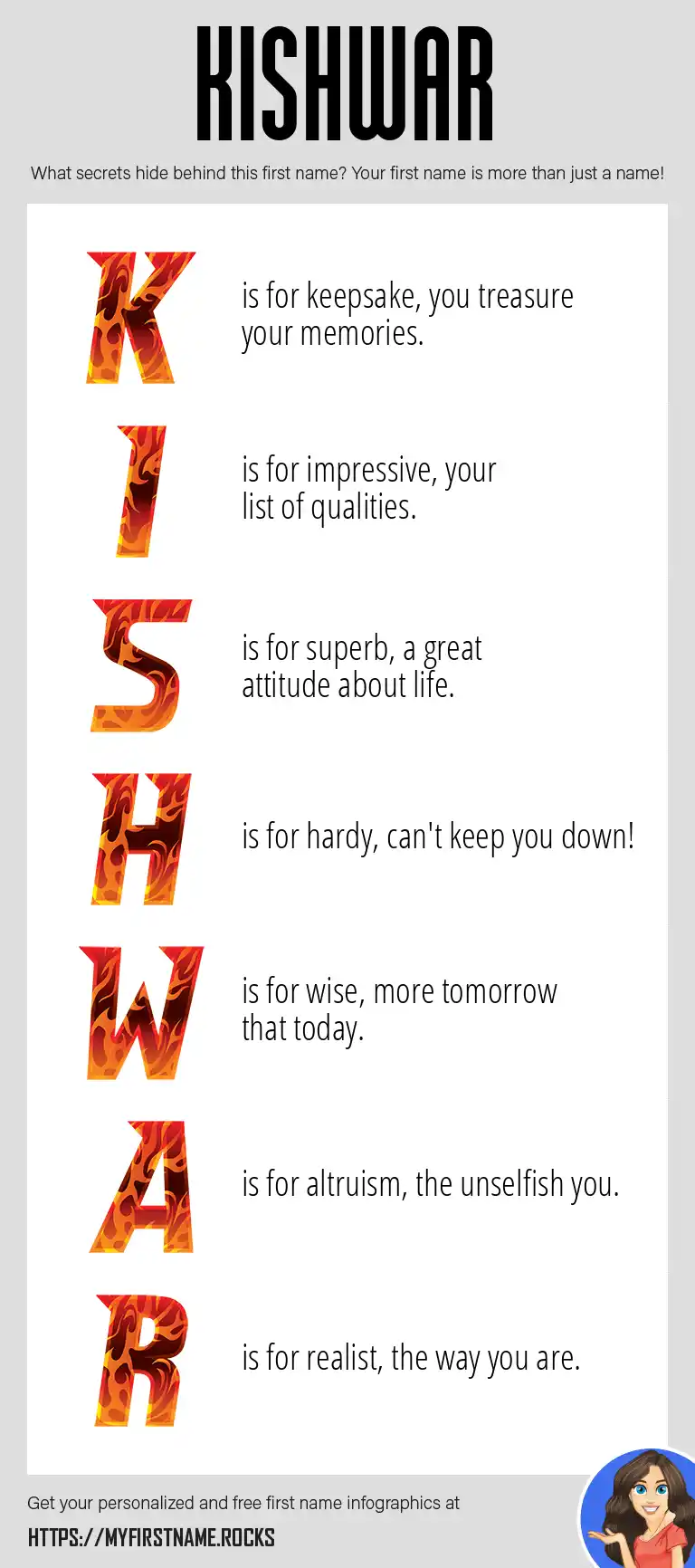 KISHWAR

What secrets hide behind this first name? Your first name is more than just a name!

K is for keepsake, you treasure your memories.

I is for impressive, your list of qualities.

S is for superb, a great attitude about life.

H is for hardy, can't keep you down!

W is for wise, more tomorrow that today.

A is for altruism, the unselfish you.

R is for realist, the way you are.

Get your personalized and free first name infographics at

HTTPS://MYFIRSTNAME.ROCKS