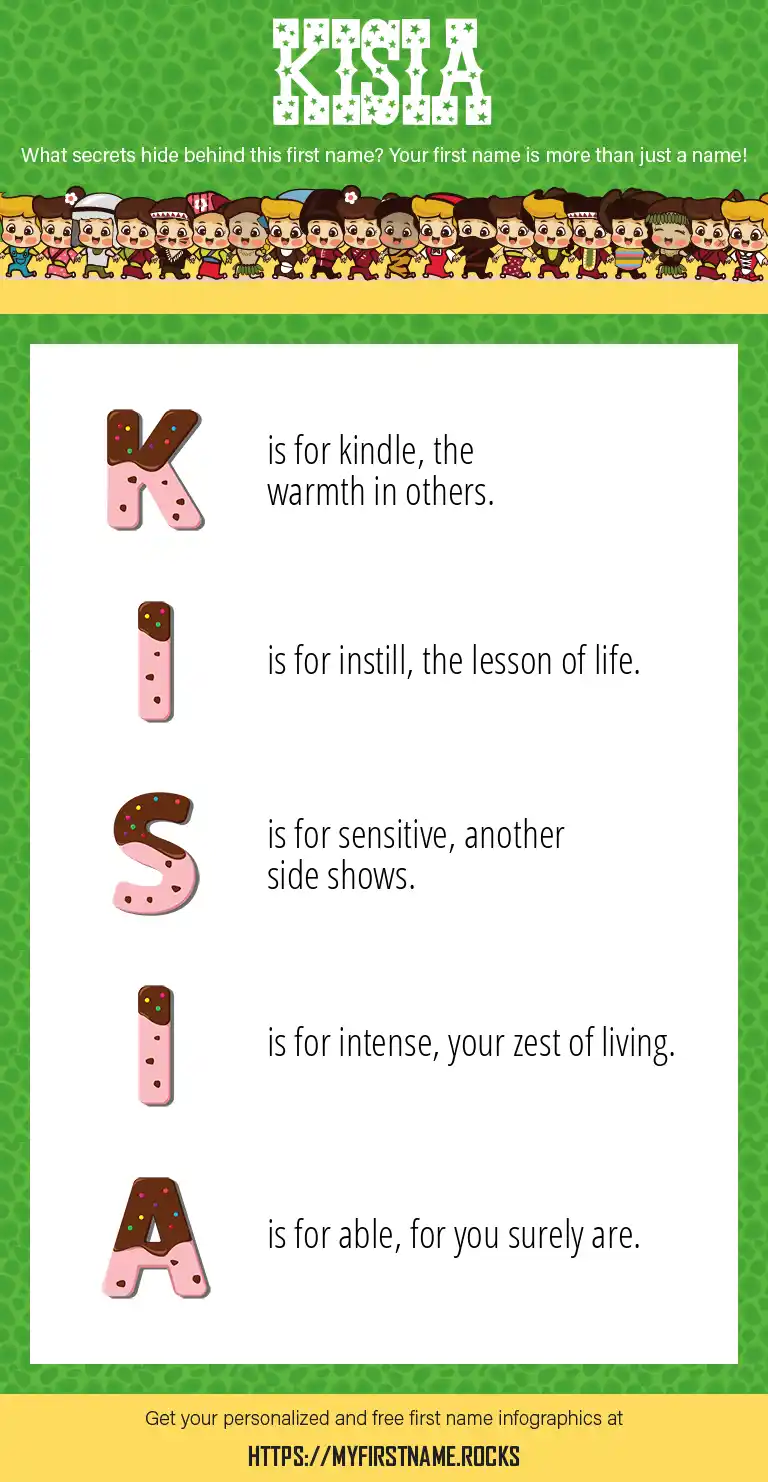 KISIA

What secrets hide behind this first name? Your first name is more than just a name!

K is for kindle, the warmth in others.

I is for instill, the lesson of life.

S is for sensitive, another side shows.

I is for intense, your zest of living.

A is for able, for you surely are.

Get your personalized and free first name infographics at

HTTPS://MYFIRSTNAME.ROCKS