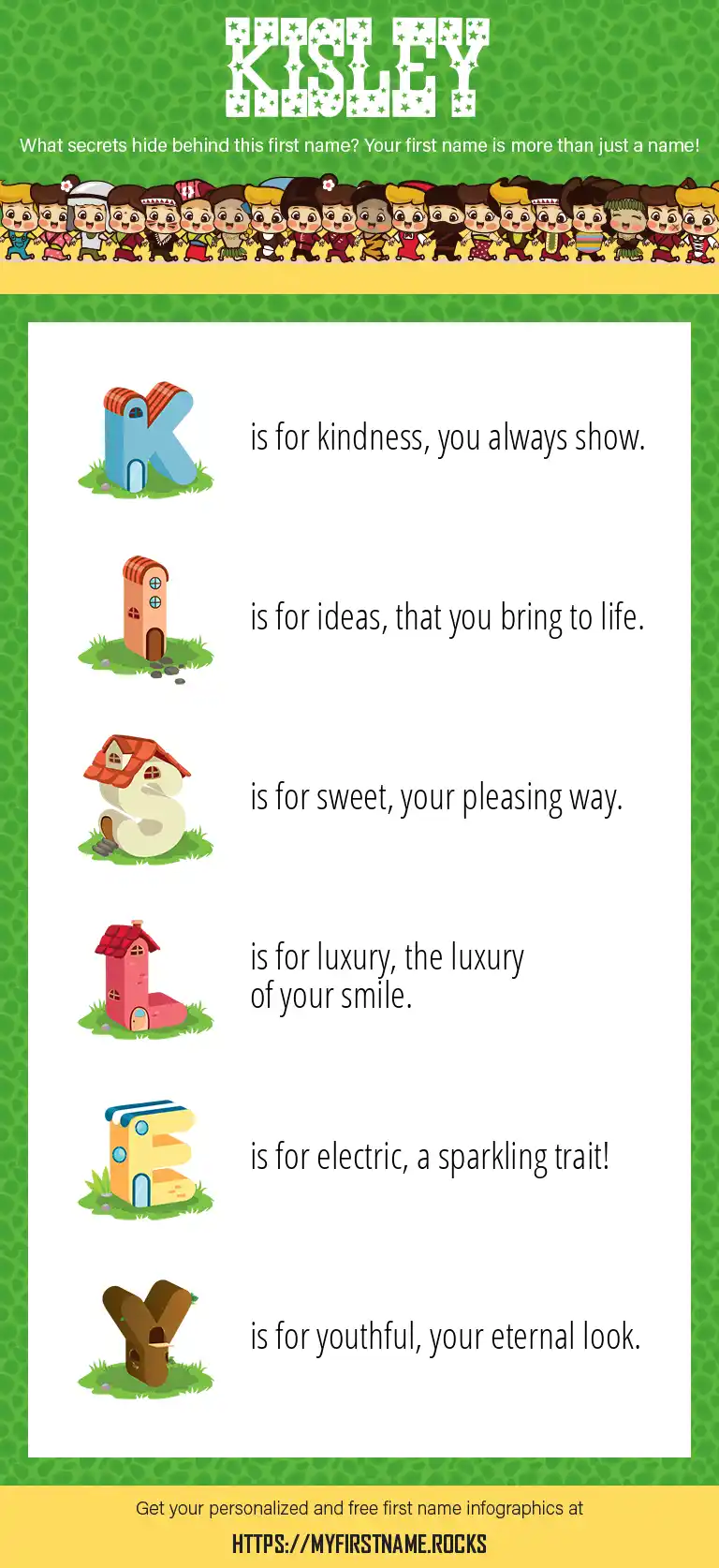 KISLEY

What secrets hide behind this first name? Your first name is more than just a name!

K is for kindness, you always show.

I is for ideas, that you bring to life.

S is for sweet, your pleasing way.

L is for luxury, the luxury of your smile.

E is for electric, a sparkling trait!

Y is for youthful, your eternal look.

Get your personalized and free first name infographics at

HTTPS://MYFIRSTNAME.ROCKS