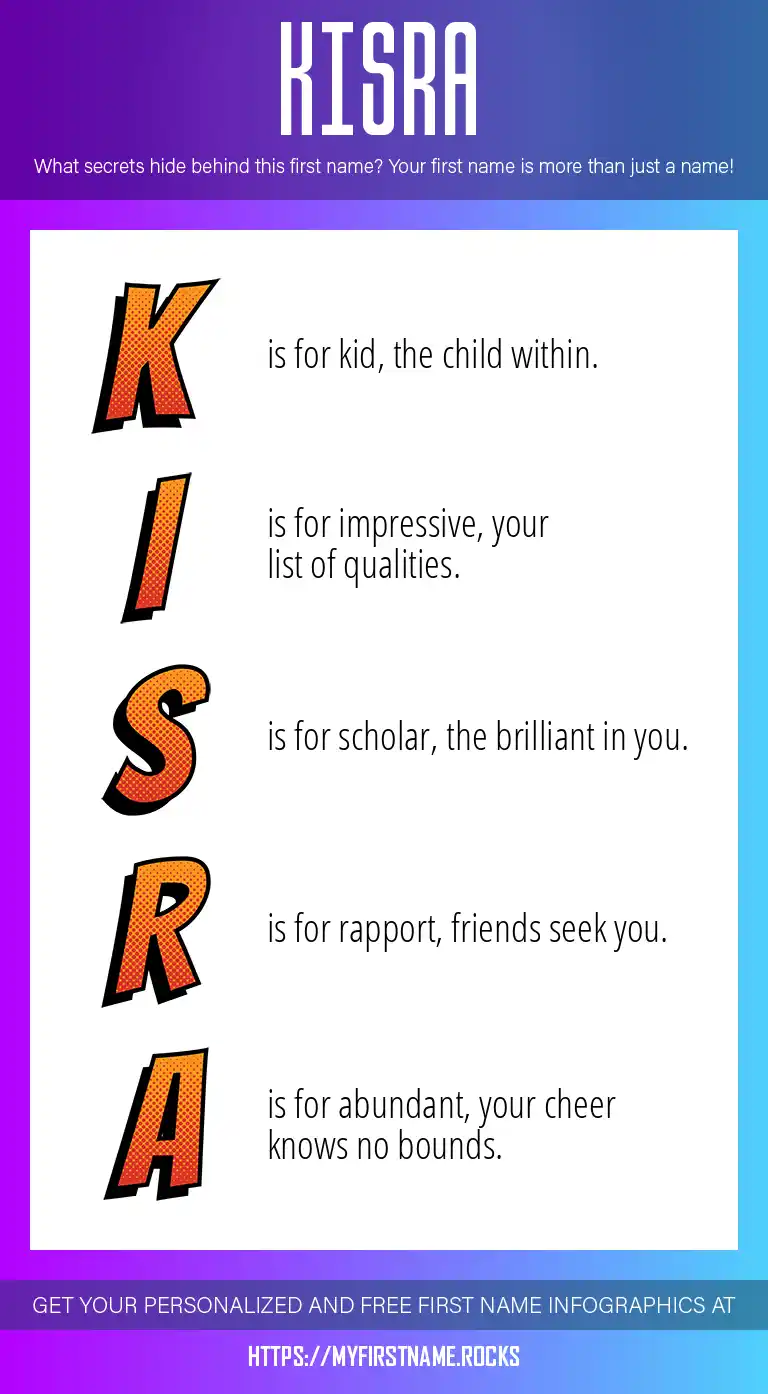 KISRA

What secrets hide behind this first name? Your first name is more than just a name!

K is for kid, the child within.

I is for impressive, your list of qualities.

S is for scholar, the brilliant in you.

R is for rapport, friends seek you.

A is for abundant, your cheer knows no bounds.

GET YOUR PERSONALIZED AND FREE FIRST NAME INFOGRAPHICS AT

HTTPS://MYFIRSTNAME.ROCKS