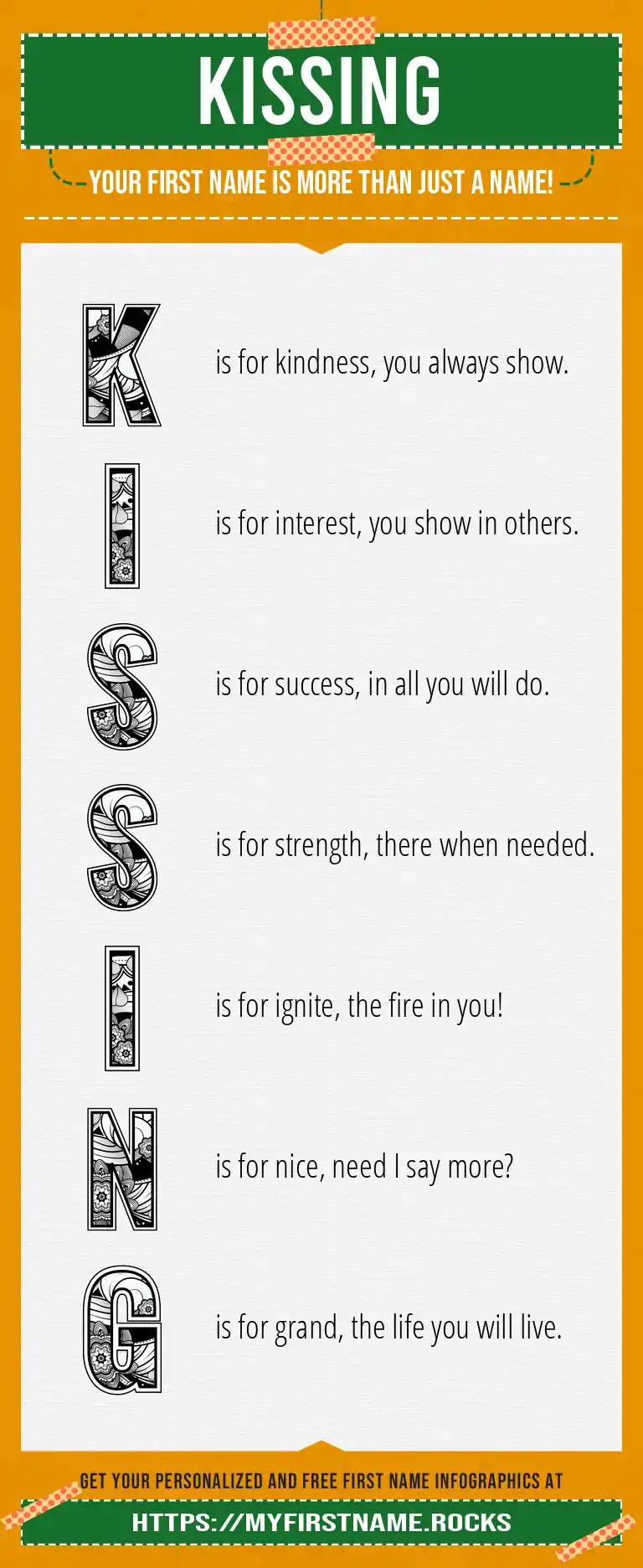 KISSING

YOUR FIRST NAME IS MORE THAN JUST A NAME!

K is for kindness, you always show.

I is for interest, you show in others.

S is for success, in all you will do.

S is for strength, there when needed.

I is for ignite, the fire in you!

N is for nice, need I say more?

G is for grand, the life you will live.

GET YOUR PERSONALIZED AND FREE FIRST NAME INFOGRAPHICS AT

HTTPS://MYFIRSTNAME.ROCKS