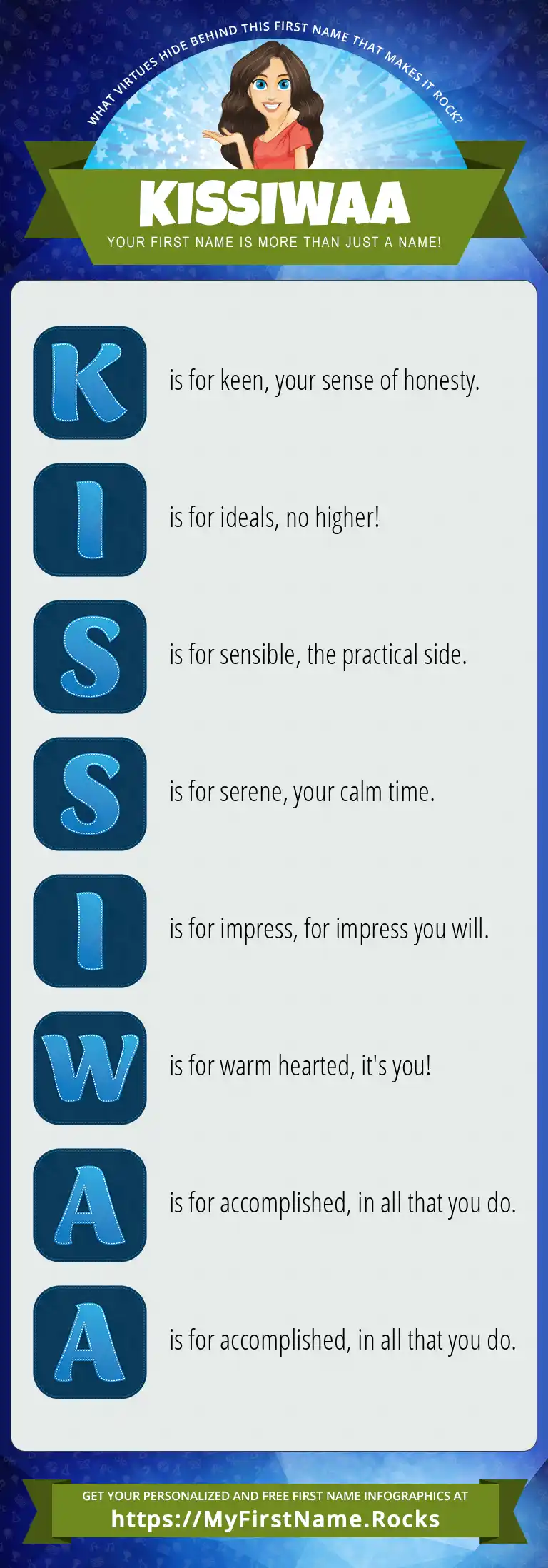 WHAT VIRTUES HIDE BEHIND THIS FIRST NAME THAT MAKES IT ROCK?

KISSIWAA

YOUR FIRST NAME IS MORE THAN JUST A NAME!

K is for keen, your sense of honesty.

I is for ideals, no higher!

S is for sensible, the practical side.

S is for serene, your calm time.

I is for impress, for impress you will.

W is for warm hearted, it's you!

A is for accomplished, in all that you do.

A is for accomplished, in all that you do.

GET YOUR PERSONALIZED AND FREE FIRST NAME INFOGRAPHICS AT
https://MyFirstName.Rocks