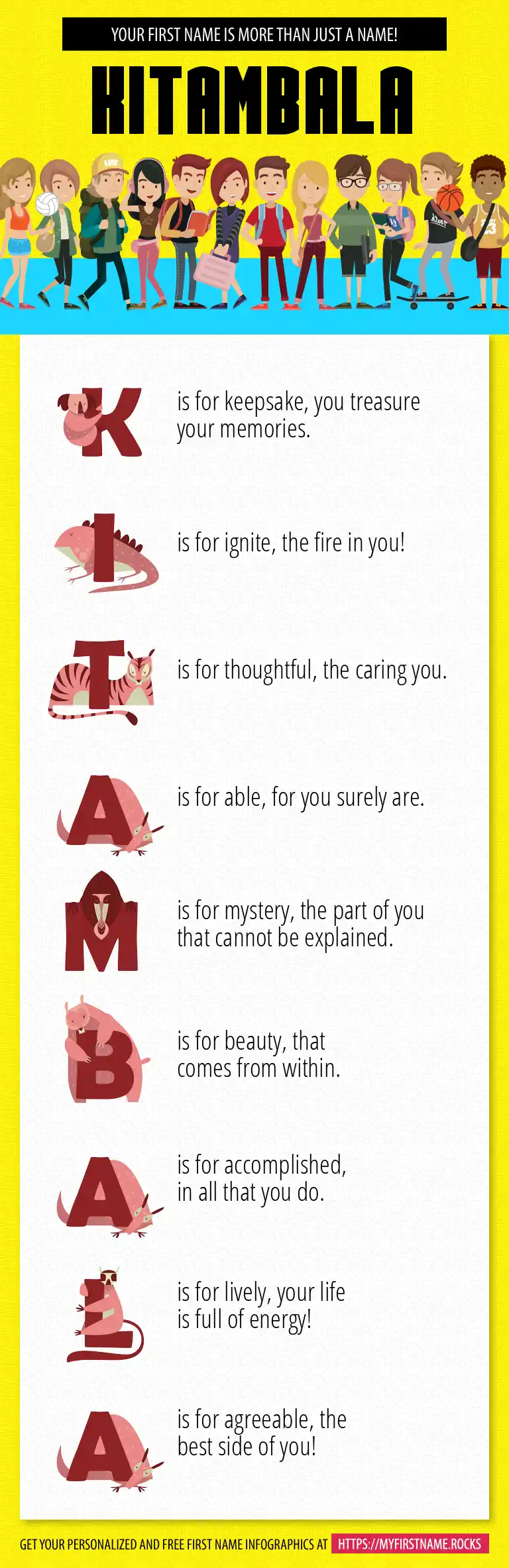 YOUR FIRST NAME IS MORE THAN JUST A NAME!

KITAMBALA

K is for keepsake, you treasure your memories.

I is for ignite, the fire in you!

T is for thoughtful, the caring you.

A is for able, for you surely are.

M is for mystery, the part of you that cannot be explained.

B is for beauty, that comes from within.

A is for accomplished, in all that you do.

L is for lively, your life is full of energy!

A is for agreeable, the best side of you!

GET YOUR PERSONALIZED AND FREE FIRST NAME INFOGRAPHICS AT HTTPS://MYFIRSTNAME.ROCKS