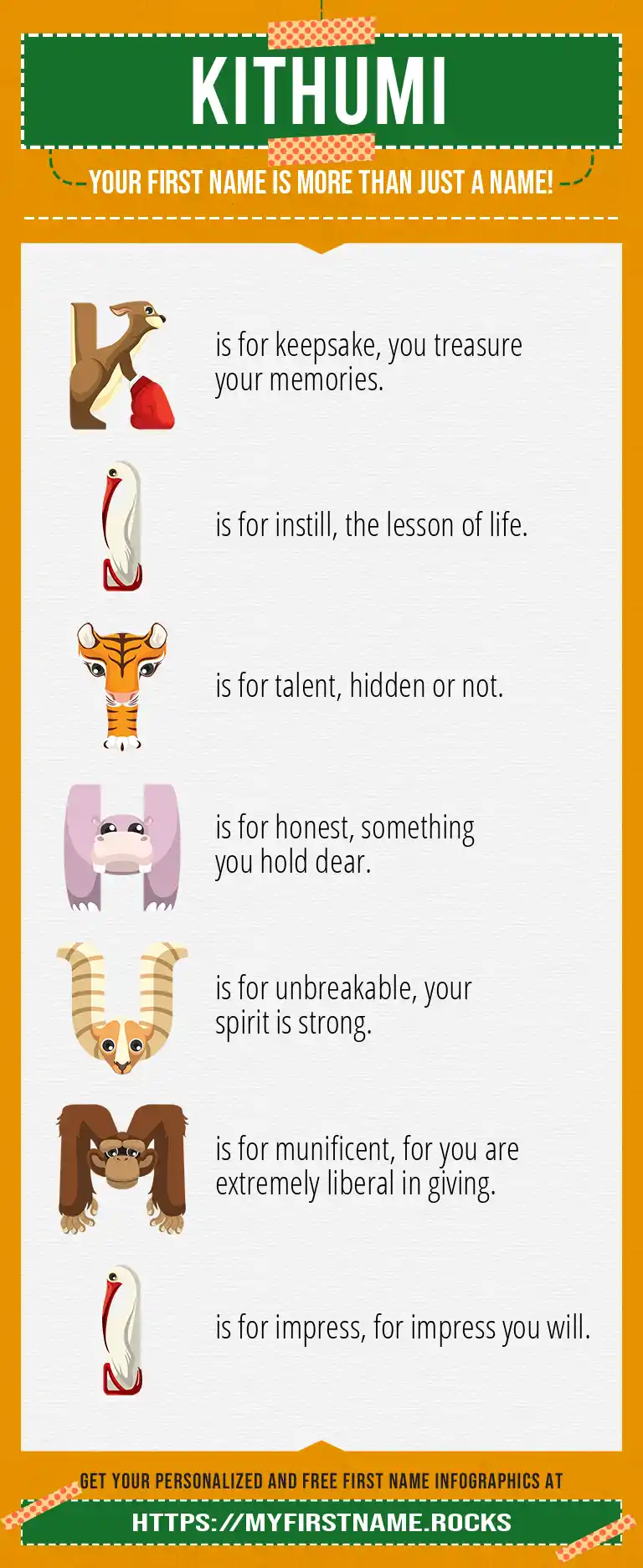 KITHUMI

YOUR FIRST NAME IS MORE THAN JUST A NAME!

K is for keepsake, you treasure your memories.

I is for instill, the lesson of life.

T is for talent, hidden or not.

H is for honest, something you hold dear.

U is for unbreakable, your spirit is strong.

M is for munificent, for you are extremely liberal in giving.

I is for impress, for impress you will.

GET YOUR PERSONALIZED AND FREE FIRST NAME INFOGRAPHICS AT

HTTPS://MYFIRSTNAME.ROCKS