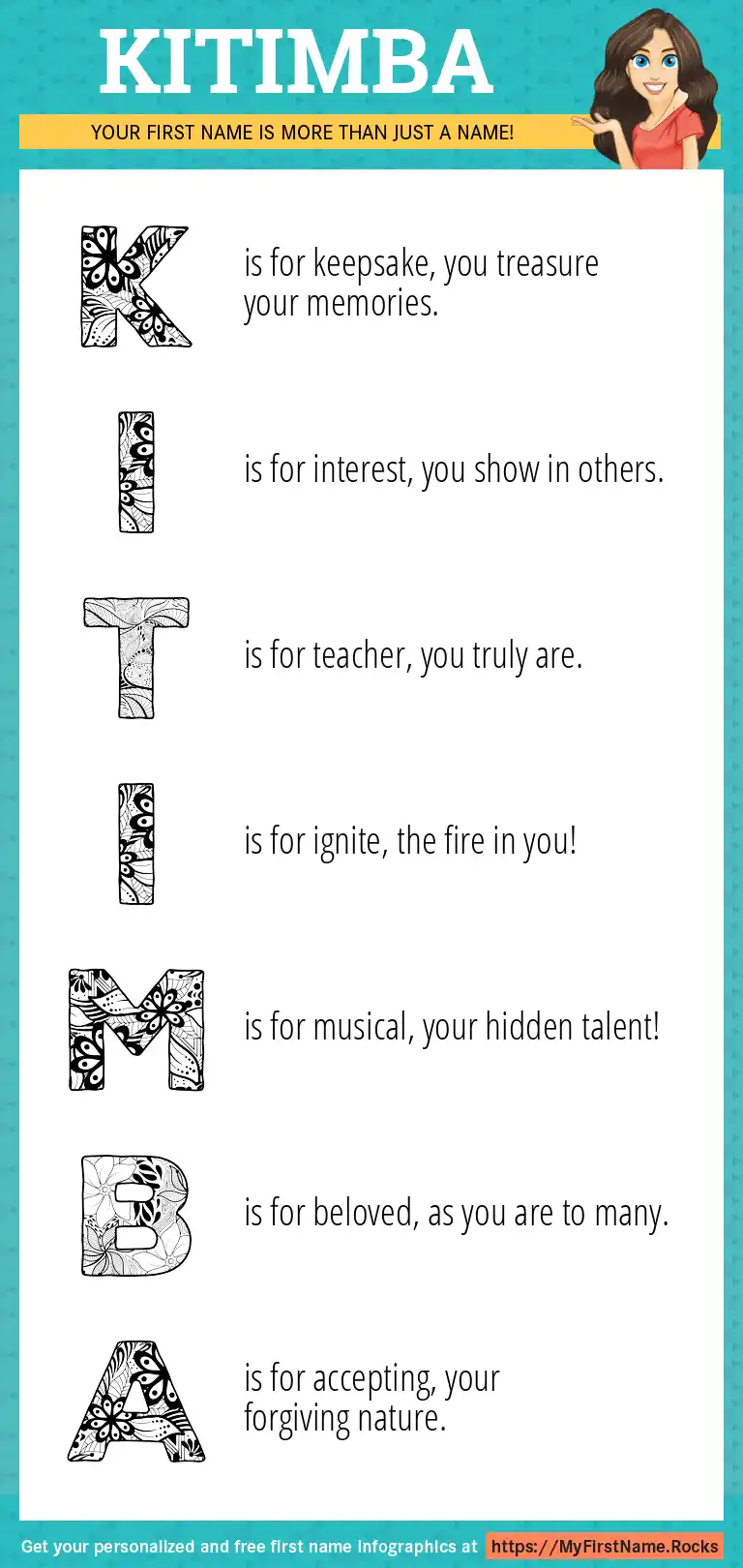 KITIMBA

YOUR FIRST NAME IS MORE THAN JUST A NAME!

K is for keepsake, you treasure your memories.

I is for interest, you show in others.

T is for teacher, you truly are.

I is for ignite, the fire in you!

M is for musical, your hidden talent!

B is for beloved, as you are to many.

A is for accepting, your forgiving nature.

Get your personalized and free first name infographics at https://MyFirstName.Rocks