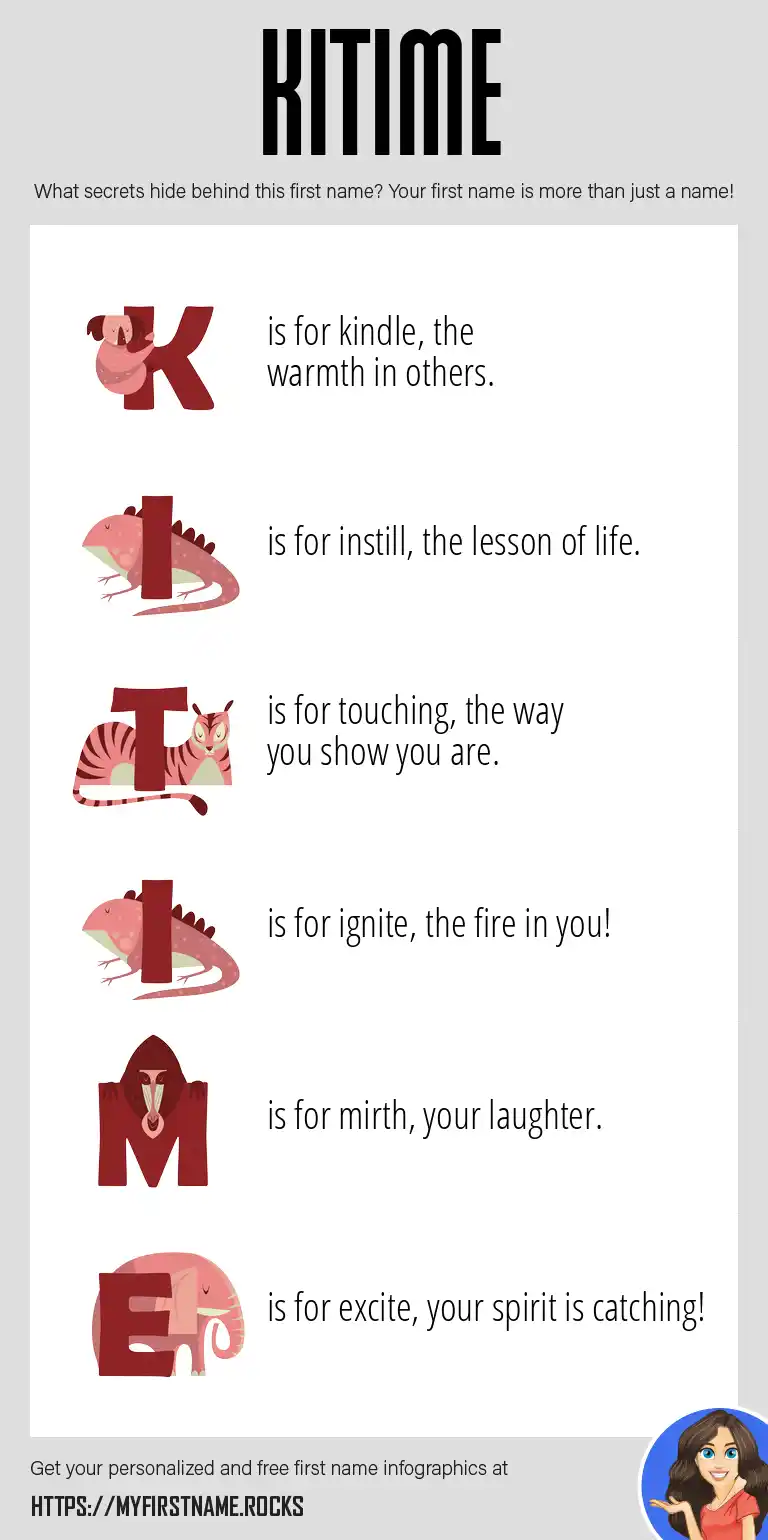 KITIME

What secrets hide behind this first name? Your first name is more than just a name!

K is for kindle, the warmth in others.

I is for instill, the lesson of life.

T is for touching, the way you show you are.

I is for ignite, the fire in you!

M is for mirth, your laughter.

E is for excite, your spirit is catching!

Get your personalized and free first name infographics at

HTTPS://MYFIRSTNAME.ROCKS