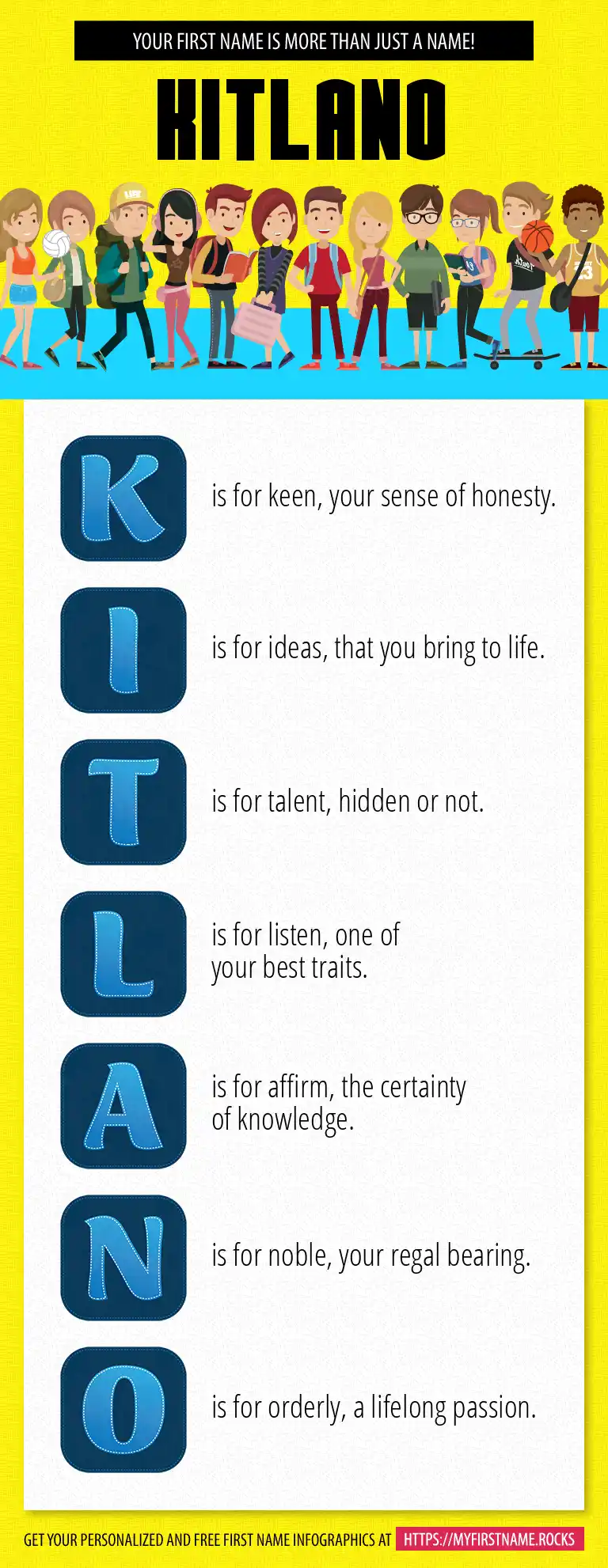 YOUR FIRST NAME IS MORE THAN JUST A NAME!

KITLANO

K is for keen, your sense of honesty.

I is for ideas, that you bring to life.

T is for talent, hidden or not.

L is for listen, one of your best traits.

A is for affirm, the certainty of knowledge.

N is for noble, your regal bearing.

O is for orderly, a lifelong passion.

GET YOUR PERSONALIZED AND FREE FIRST NAME INFOGRAPHICS AT HTTPS://MYFIRSTNAME.ROCKS