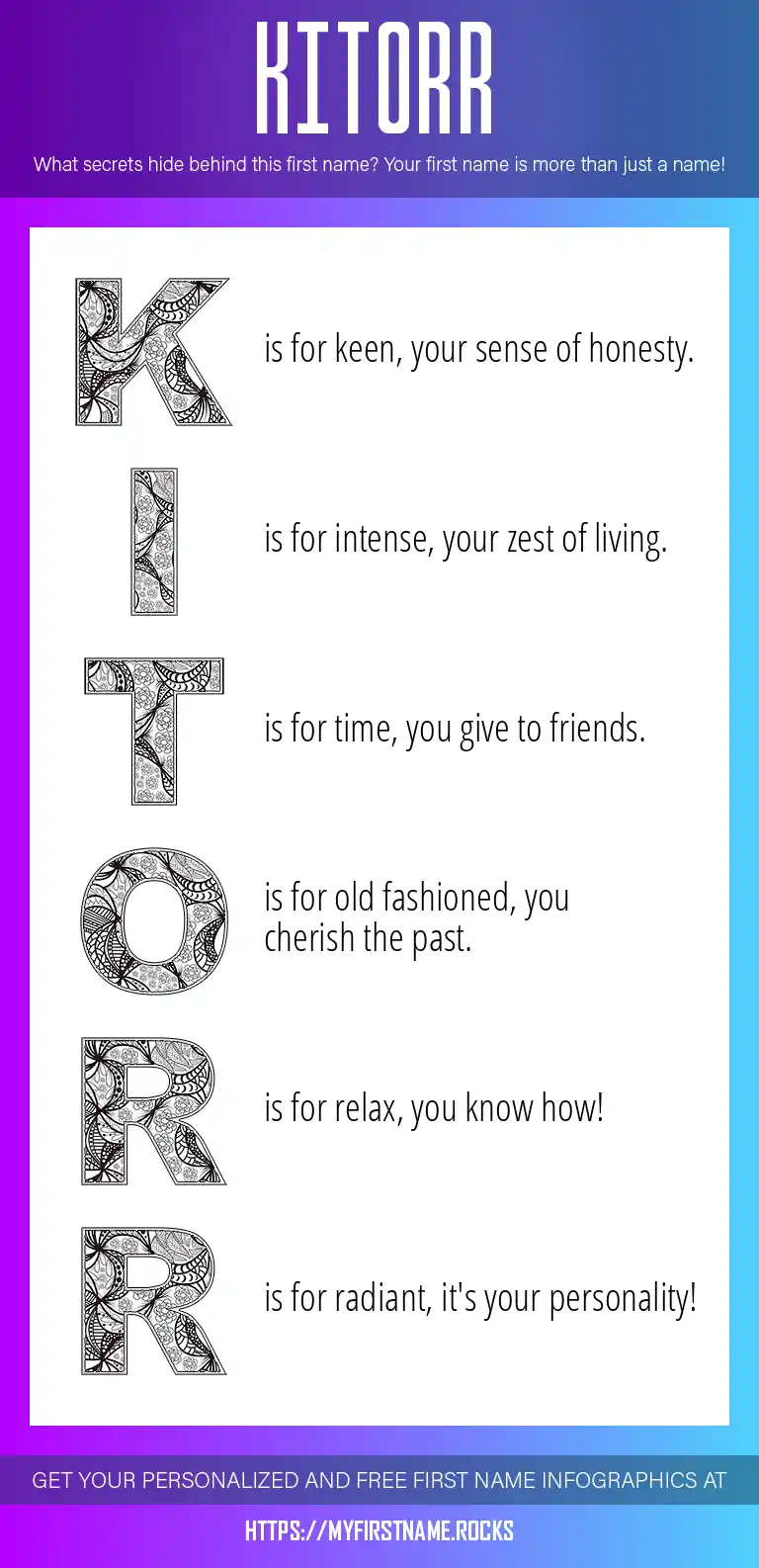 KITORR

What secrets hide behind this first name? Your first name is more than just a name!

K is for keen, your sense of honesty.

I is for intense, your zest of living.

T is for time, you give to friends.

O is for old fashioned, you cherish the past.

R is for relax, you know how!

R is for radiant, it's your personality!

GET YOUR PERSONALIZED AND FREE FIRST NAME INFOGRAPHICS AT

HTTPS://MYFIRSTNAME.ROCKS