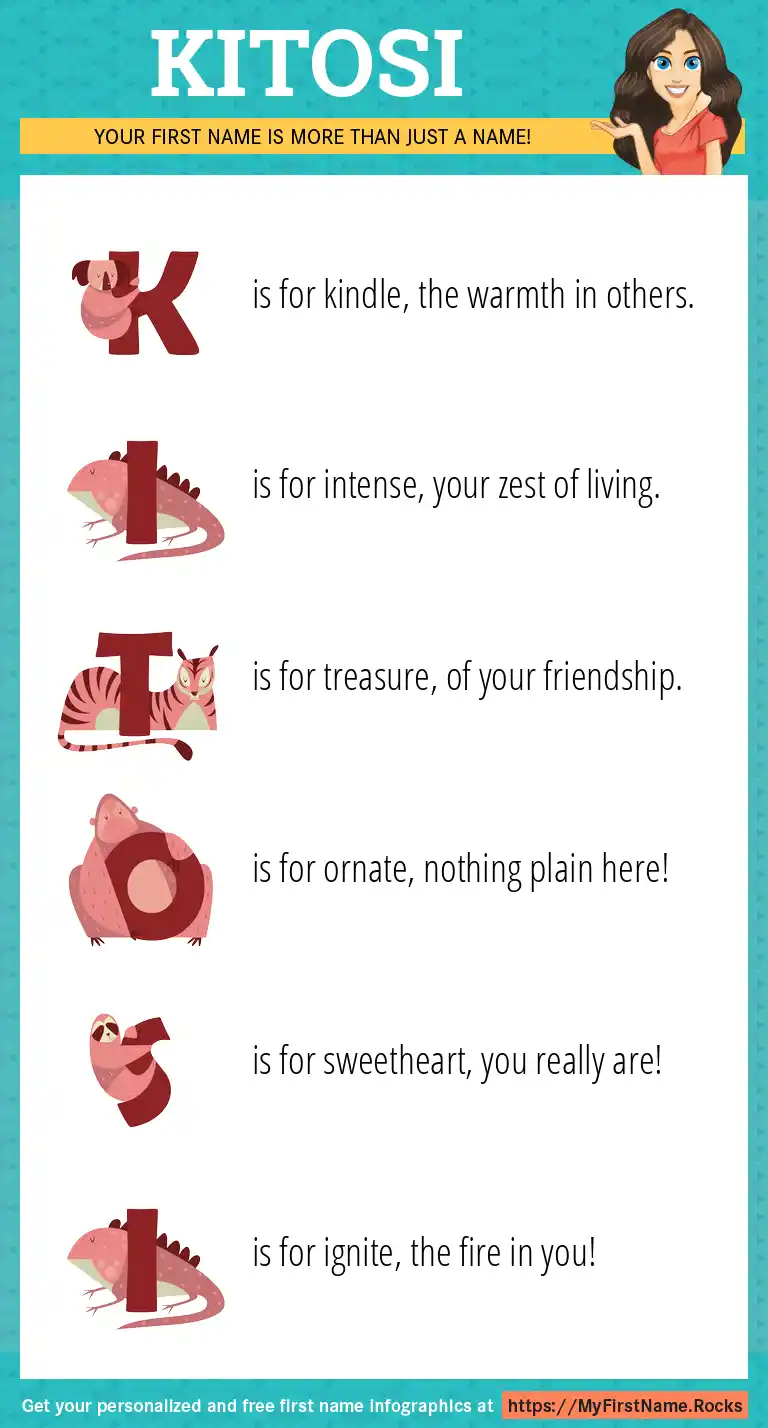 KITOSI

YOUR FIRST NAME IS MORE THAN JUST A NAME!

K is for kindle, the warmth in others.

I is for intense, your zest of living.

T is for treasure, of your friendship.

O is for ornate, nothing plain here!

S is for sweetheart, you really are!

I is for ignite, the fire in you!

Get your personalized and free first name infographics at https://MyFirstName.Rocks