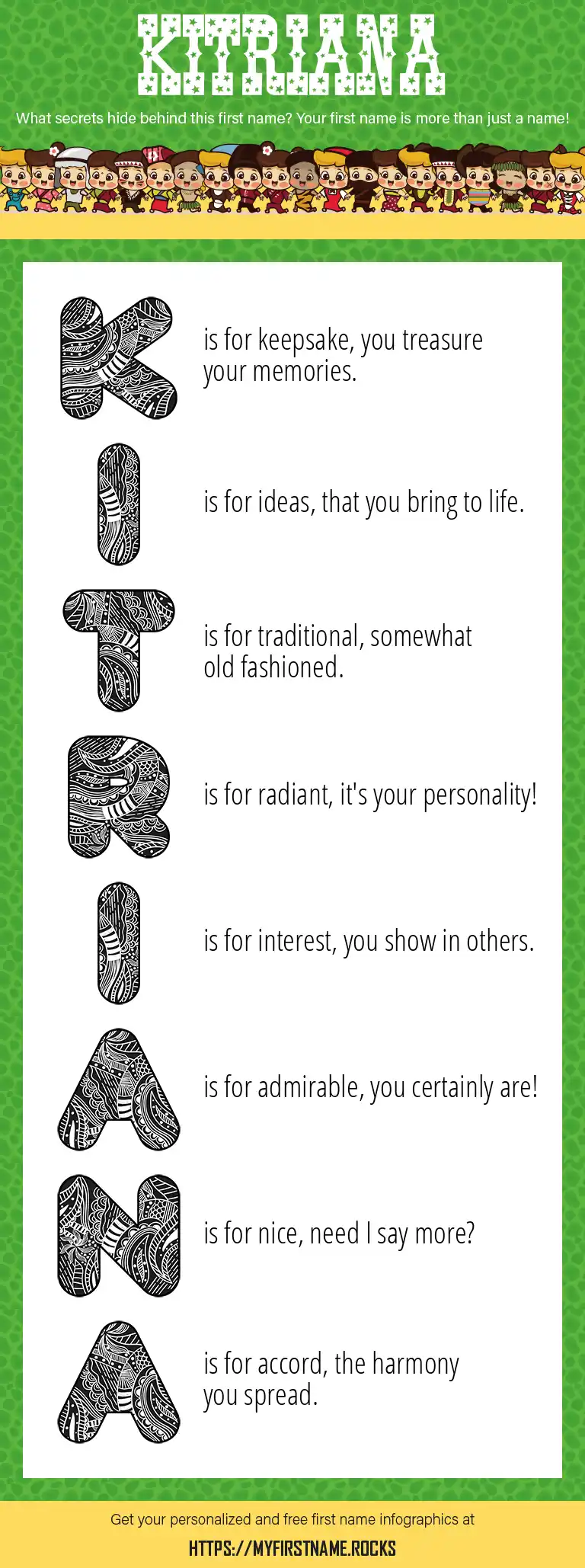 KITRIANA

What secrets hide behind this first name? Your first name is more than just a name!

K is for keepsake, you treasure your memories.

I is for ideas, that you bring to life.

T is for traditional, somewhat old fashioned.

R is for radiant, it's your personality!

I is for interest, you show in others.

A is for admirable, you certainly are!

N is for nice, need I say more?

A is for accord, the harmony you spread.

Get your personalized and free first name infographics at

HTTPS://MYFIRSTNAME.ROCKS