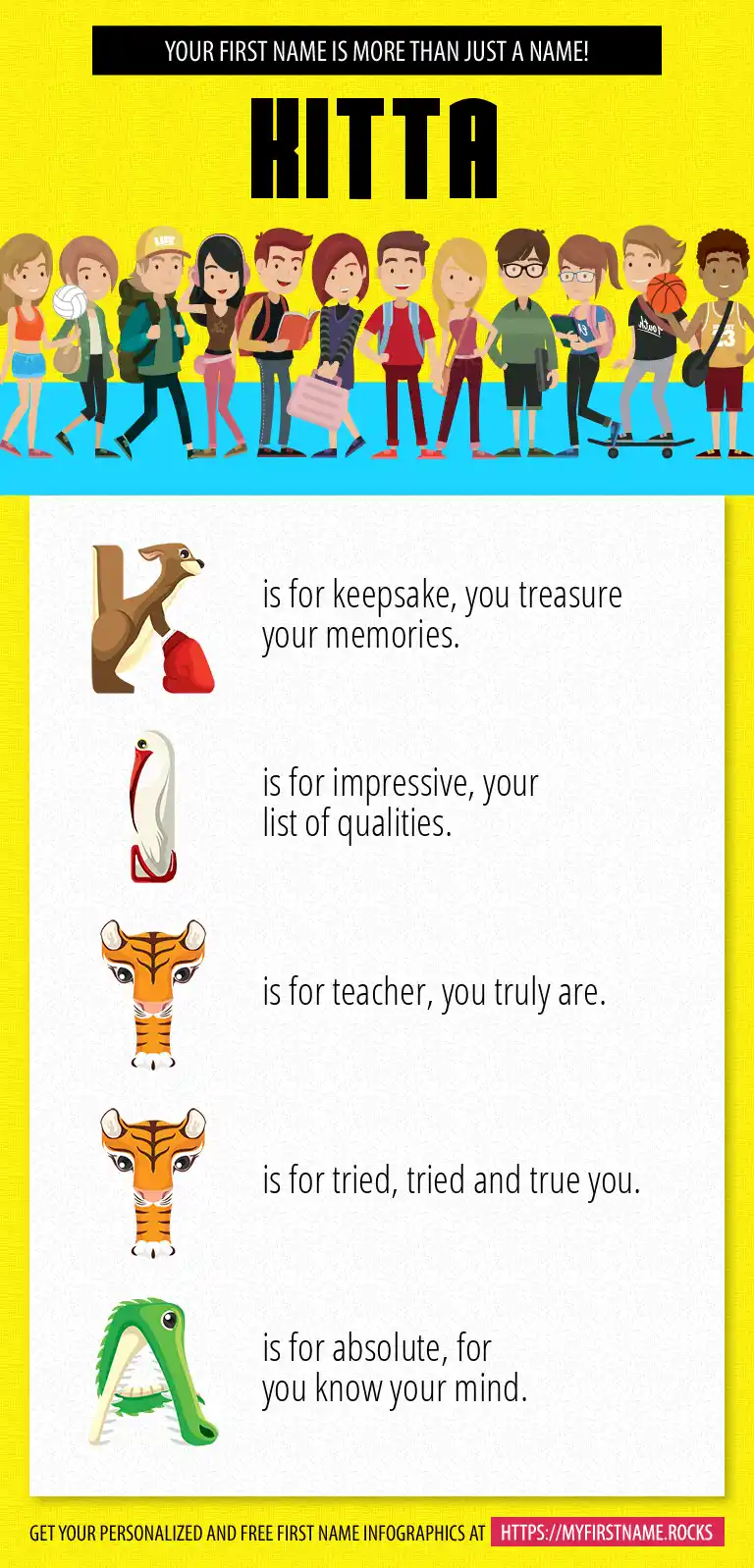 YOUR FIRST NAME IS MORE THAN JUST A NAME!

KITTA

K is for keepsake, you treasure your memories.

I is for impressive, your list of qualities.

T is for teacher, you truly are.

T is for tried, tried and true you.

A is for absolute, for you know your mind.

GET YOUR PERSONALIZED AND FREE FIRST NAME INFOGRAPHICS AT HTTPS://MYFIRSTNAME.ROCKS