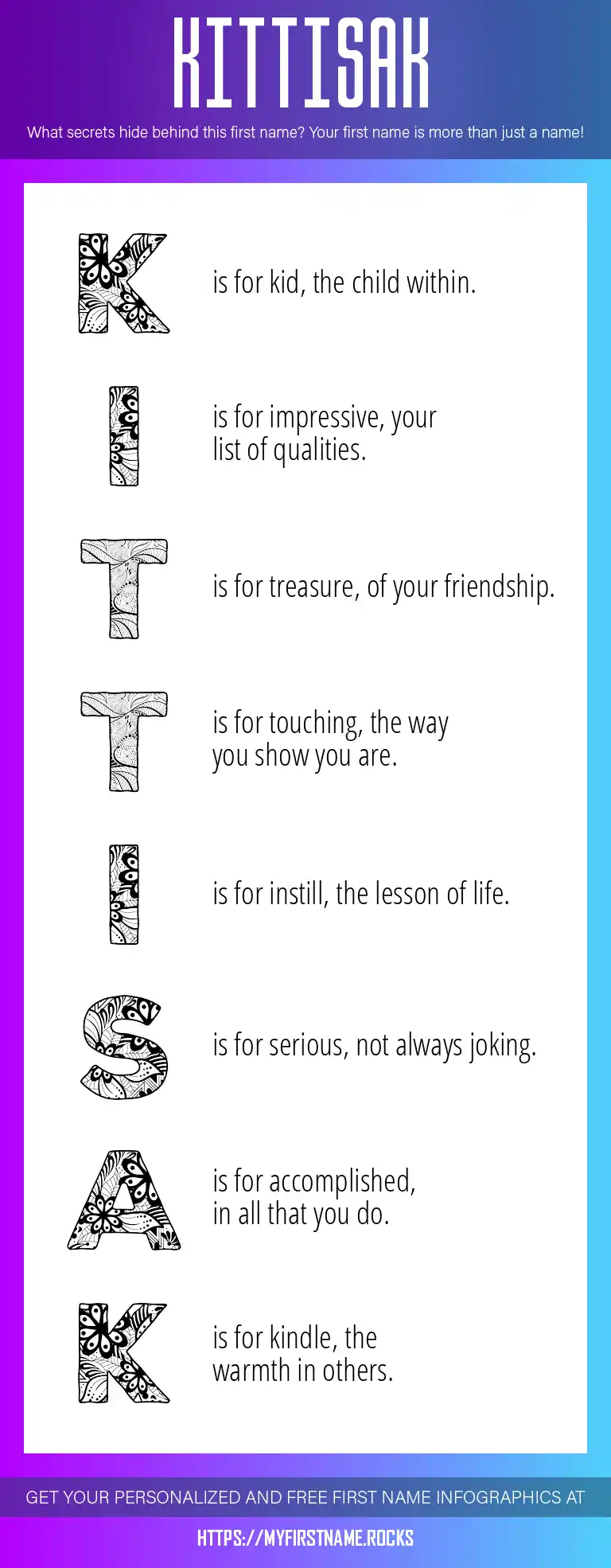 KITTISAK

What secrets hide behind this first name? Your first name is more than just a name!

K is for kid, the child within.

I is for impressive, your list of qualities.

T is for treasure, of your friendship.

T is for touching, the way you show you are.

I is for instill, the lesson of life.

S is for serious, not always joking.

A is for accomplished, in all that you do.

K is for kindle, the warmth in others.

GET YOUR PERSONALIZED AND FREE FIRST NAME INFOGRAPHICS AT

HTTPS://MYFIRSTNAME.ROCKS