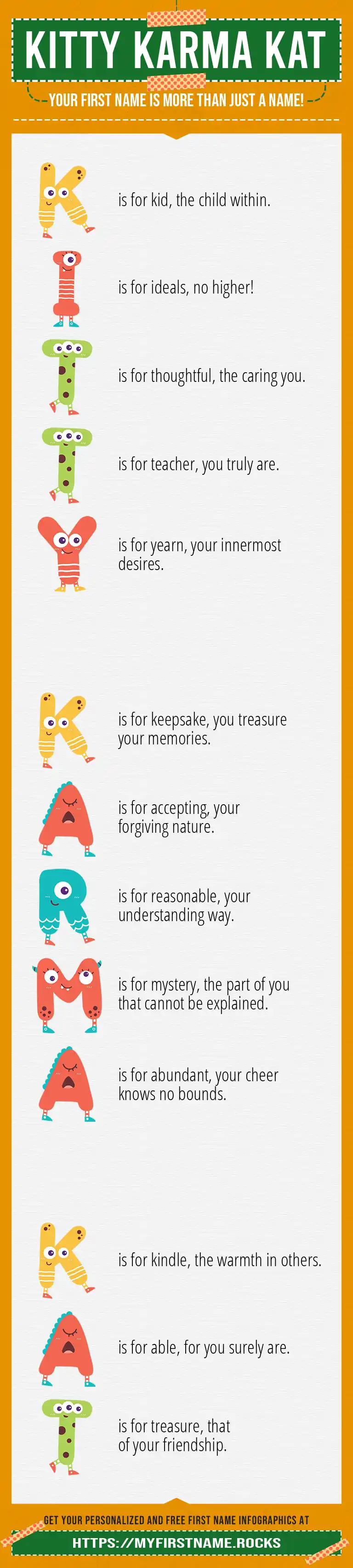 KITTY KARMA KAT

YOUR FIRST NAME IS MORE THAN JUST A NAME!

K is for kid, the child within.

I is for ideals, no higher!

T is for thoughtful, the caring you.

T is for teacher, you truly are.

Y is for yearn, your innermost desires.

K is for keepsake, you treasure your memories.

A is for accepting, your forgiving nature.

R is for reasonable, your understanding way.

M is for mystery, the part of you that cannot be explained.

A is for abundant, your cheer knows no bounds.

K is for kindle, the warmth in others.

A is for able, for you surely are.

T is for treasure, that of your friendship.

GET YOUR PERSONALIZED AND FREE FIRST NAME INFOGRAPHICS AT

HTTPS://MYFIRSTNAME.ROCKS