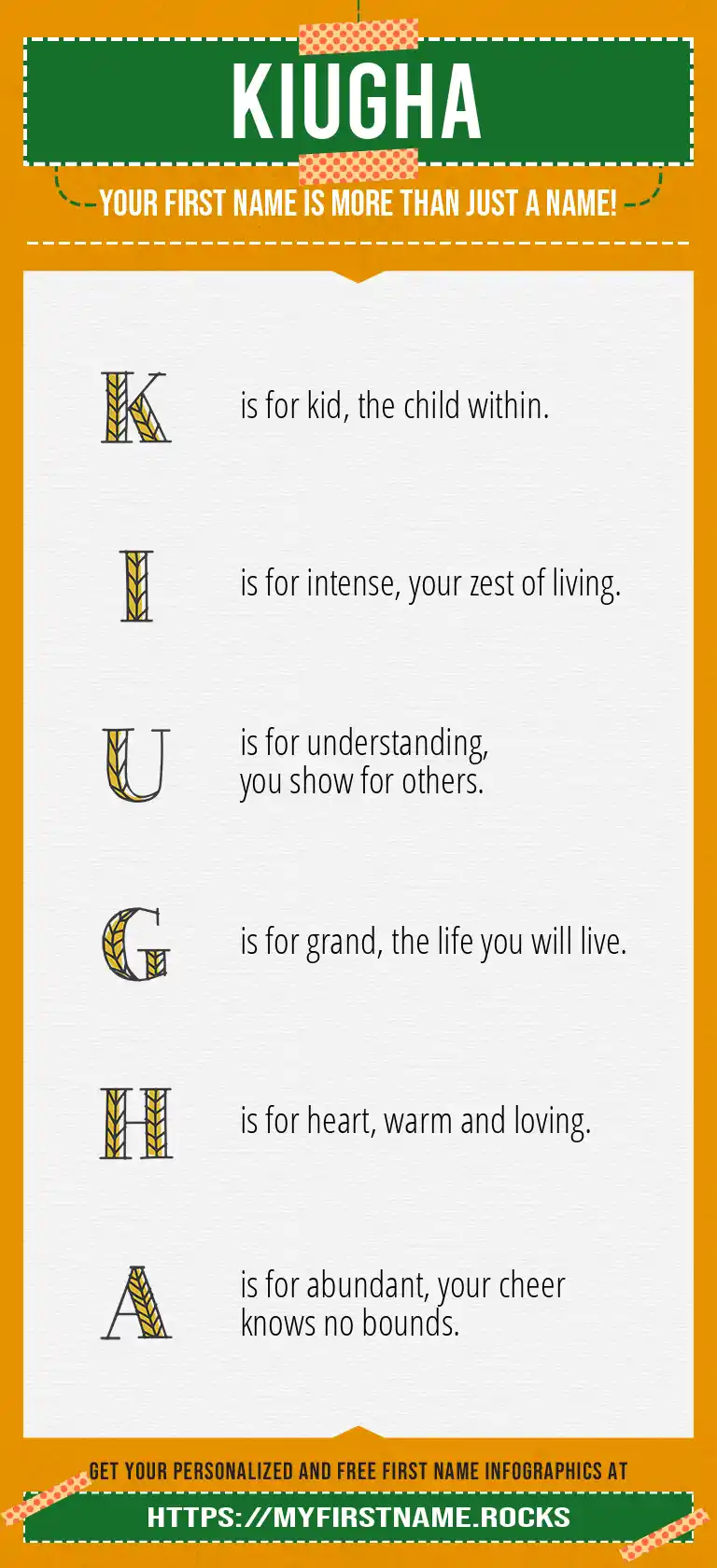 KIUGHA

YOUR FIRST NAME IS MORE THAN JUST A NAME!

K is for kid, the child within.

I is for intense, your zest of living.

U is for understanding, you show for others.

G is for grand, the life you will live.

H is for heart, warm and loving.

A is for abundant, your cheer knows no bounds.

GET YOUR PERSONALIZED AND FREE FIRST NAME INFOGRAPHICS AT

HTTPS://MYFIRSTNAME.ROCKS