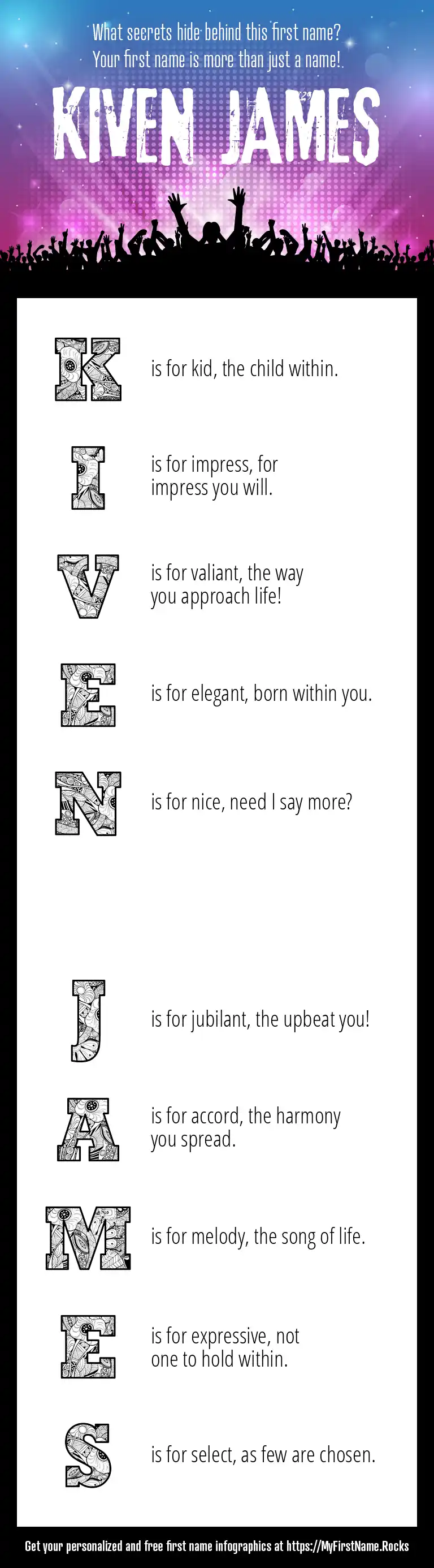 What secrets hide behind this first name?
Your first name is more than just a name!

KIVEN JAMES

K is for kid, the child within.

I is for impress, for impress you will.

V is for valiant, the way you approach life!

E is for elegant, born within you.

N is for nice, need I say more?

J is for jubilant, the upbeat you!

A is for accord, the harmony you spread.

M is for melody, the song of life.

E is for expressive, not one to hold within.

S is for select, as few are chosen.

Get your personalized and free first name infographics at https://MyFirstName.Rocks