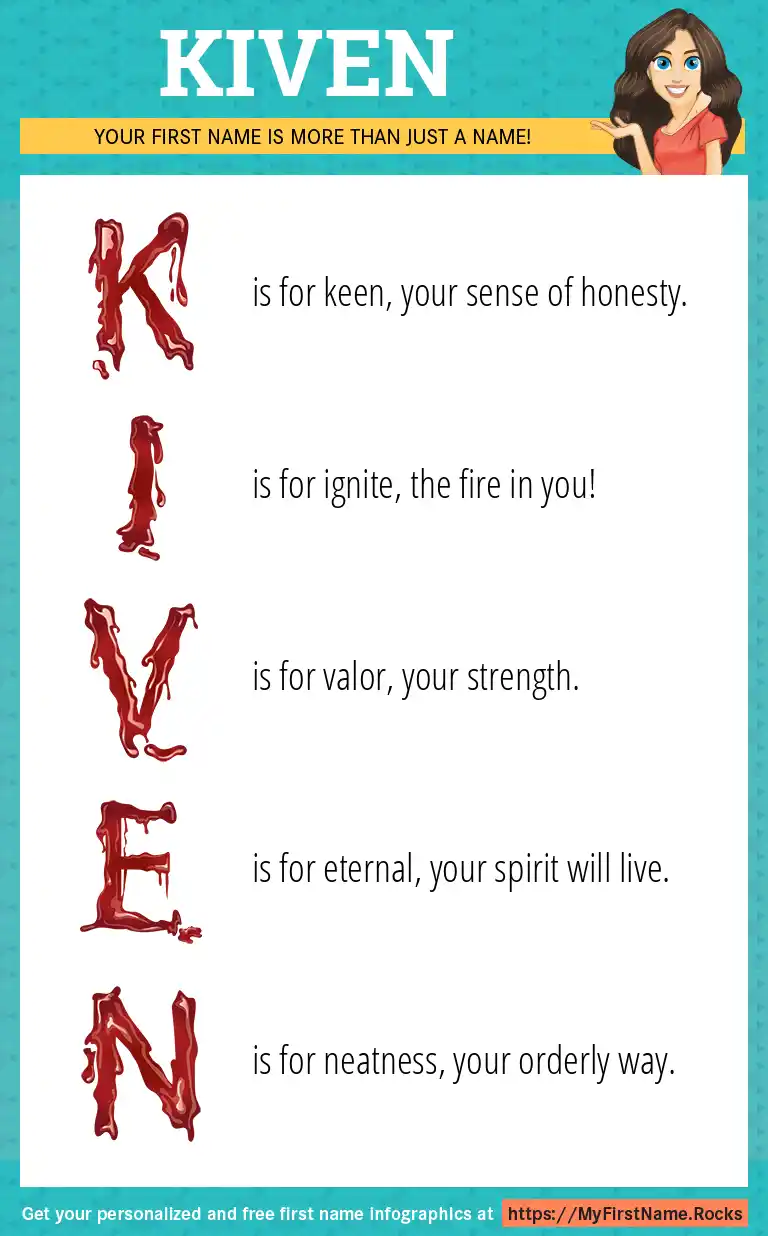 KIVEN

YOUR FIRST NAME IS MORE THAN JUST A NAME!

K is for keen, your sense of honesty.

I is for ignite, the fire in you!

V is for valor, your strength.

E is for eternal, your spirit will live.

N is for neatness, your orderly way.

Get your personalized and free first name infographics at https://MyFirstName.Rocks