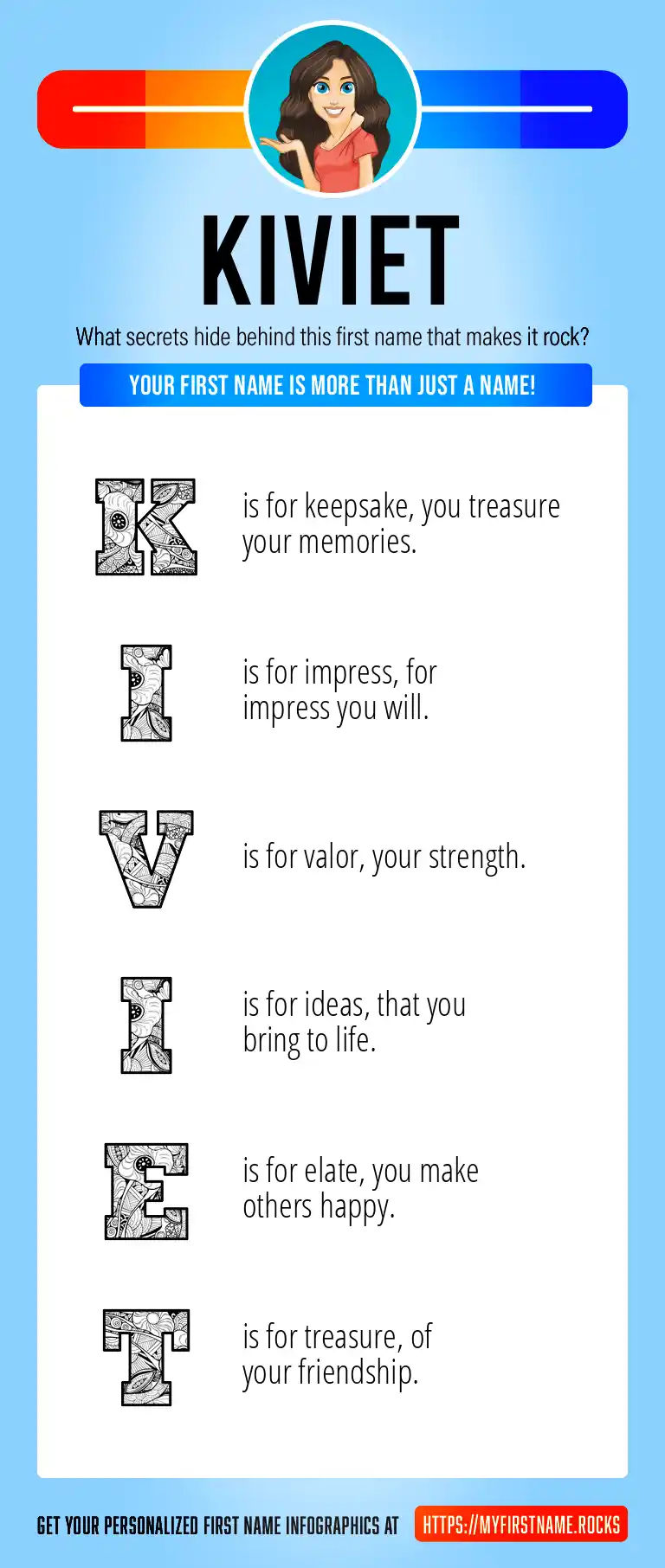 KIVIET

What secrets hide behind this first name that makes it rock?

YOUR FIRST NAME IS MORE THAN JUST A NAME!

K is for keepsake, you treasure your memories.

I is for impress, for impress you will.

V is for valor, your strength.

I is for ideas, that you bring to life.

E is for elate, you make others happy.

T is for treasure, of your friendship.

GET YOUR PERSONALIZED FIRST NAME INFOGRAPHICS AT HTTPS://MYFIRSTNAME.ROCKS