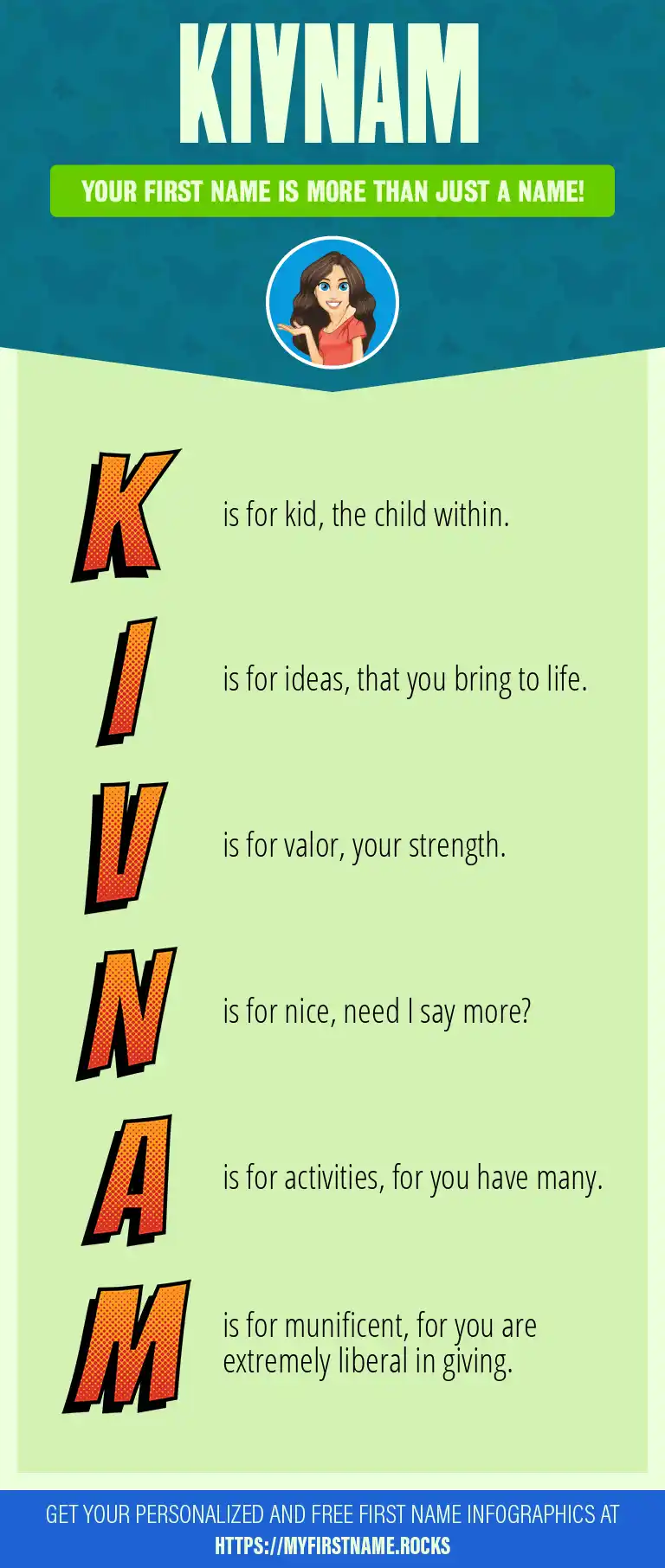 KIVNAM

YOUR FIRST NAME IS MORE THAN JUST A NAME!

K is for kid, the child within.

I is for ideas, that you bring to life.

V is for valor, your strength.

N is for nice, need I say more?

A is for activities, for you have many.

M is for munificent, for you are extremely liberal in giving.

GET YOUR PERSONALIZED AND FREE FIRST NAME INFOGRAPHICS AT HTTPS://MYFIRSTNAME.ROCKS