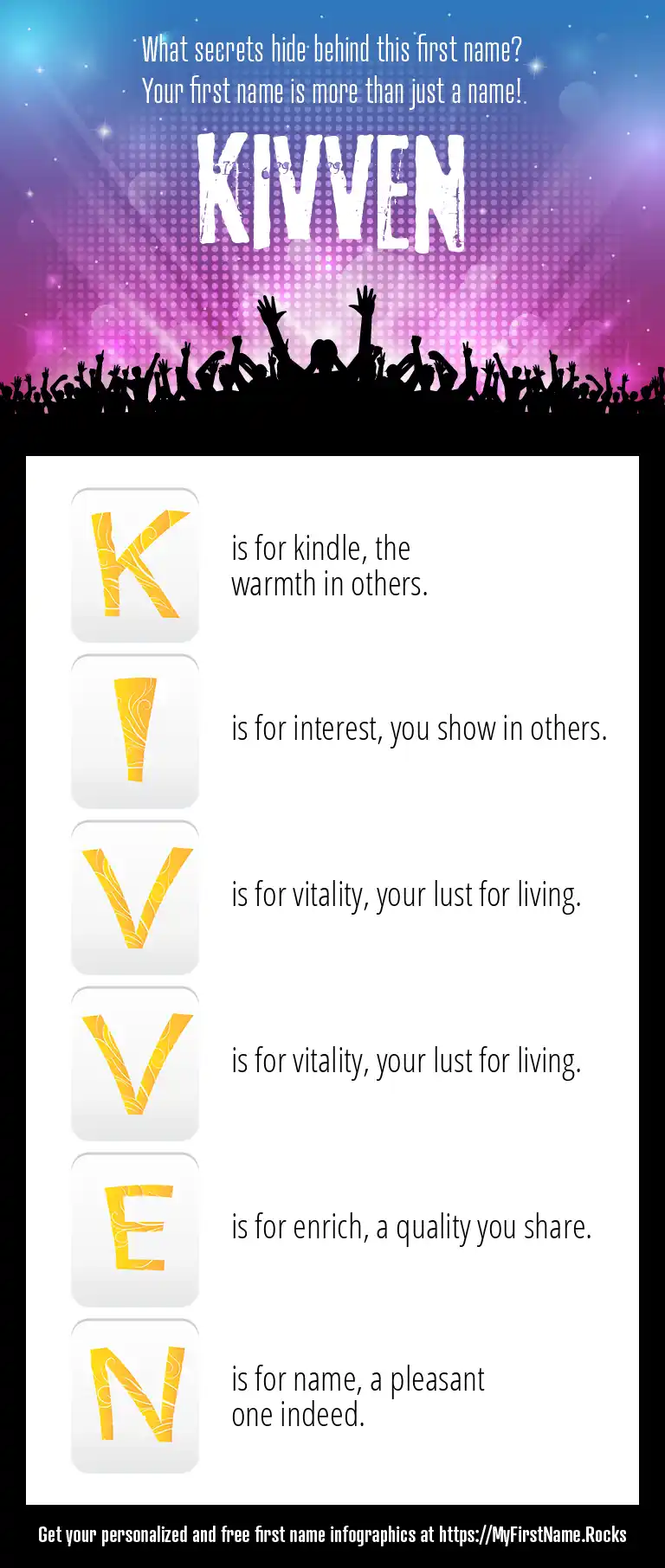 What secrets hide behind this first name?
Your first name is more than just a name!

KIVVEN

K is for kindle, the warmth in others.

I is for interest, you show in others.

V is for vitality, your lust for living.

V is for vitality, your lust for living.

E is for enrich, a quality you share.

N is for name, a pleasant one indeed.

Get your personalized and free first name infographics at https://MyFirstName.Rocks