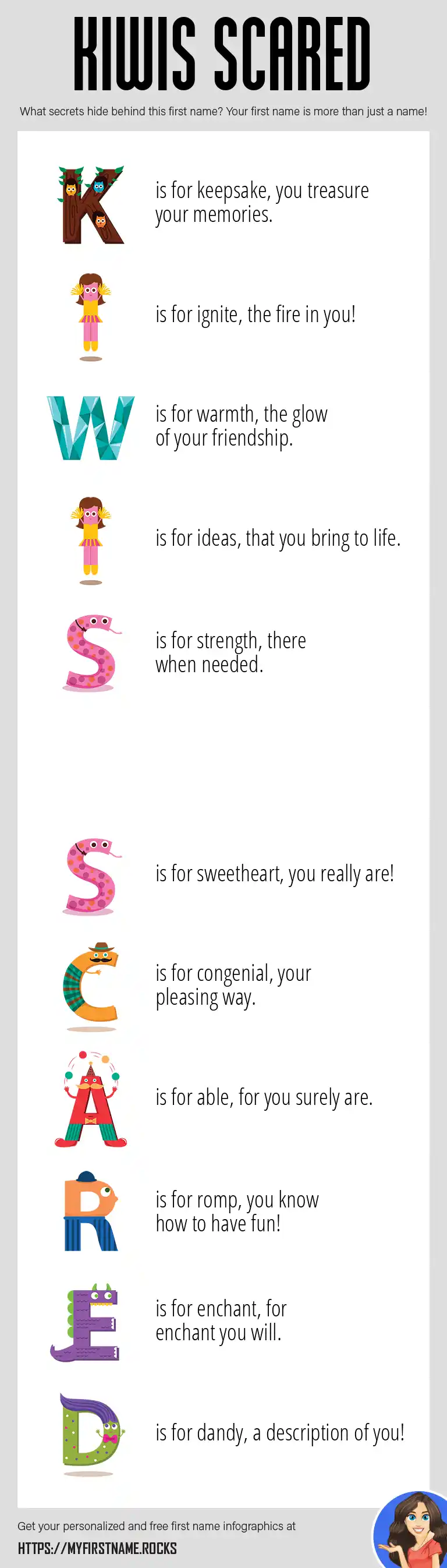 KIWIS SCARED

What secrets hide behind this first name? Your first name is more than just a name!

K is for keepsake, you treasure your memories.

I is for ignite, the fire in you!

W is for warmth, the glow of your friendship.

I is for ideas, that you bring to life.

S is for strength, there when needed.

S is for sweetheart, you really are!

C is for congenial, your pleasing way.

A is for able, for you surely are.

R is for romp, you know how to have fun!

E is for enchant, for enchant you will.

D is for dandy, a description of you!

Get your personalized and free first name infographics at

HTTPS://MYFIRSTNAME.ROCKS